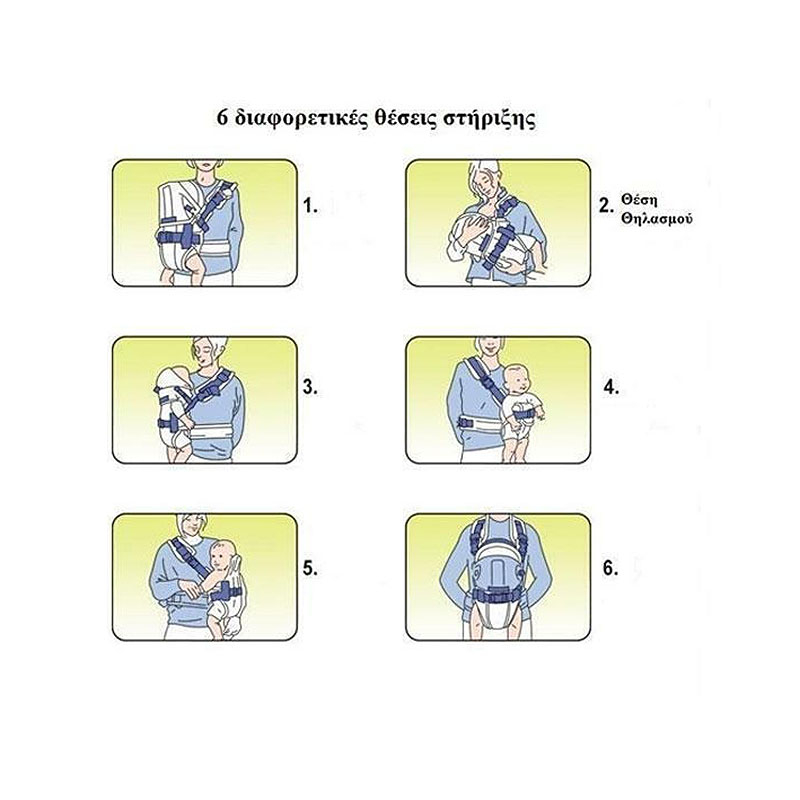 6 διαφορετικές θέσεις στήριξης

1.

2. Θέση Θηλασμού

3.

4.

5.

6.