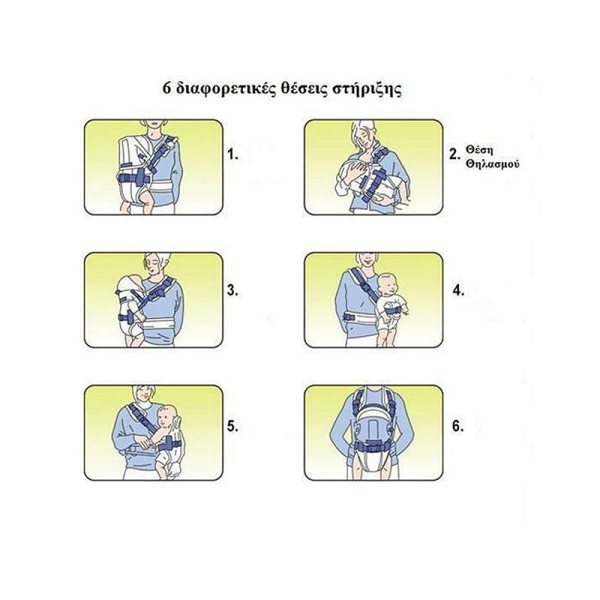 6 διαφορετικές θέσεις στήριξης

1.

2. Θέση Θηλασμού

3.

4.

5.

6.