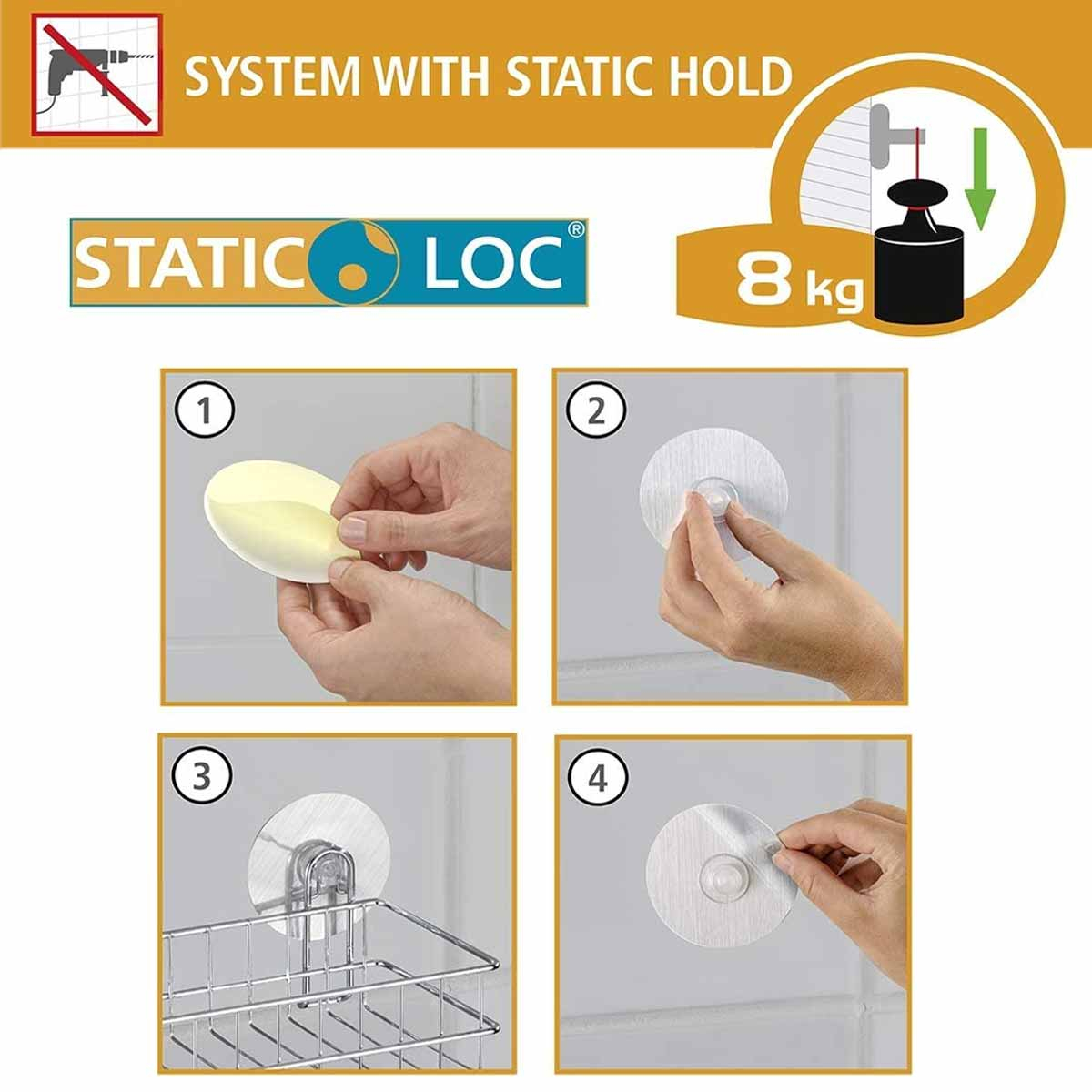 SYSTEM WITH STATIC HOLD

STATIC LOC®

8 kg

1

2

3

4