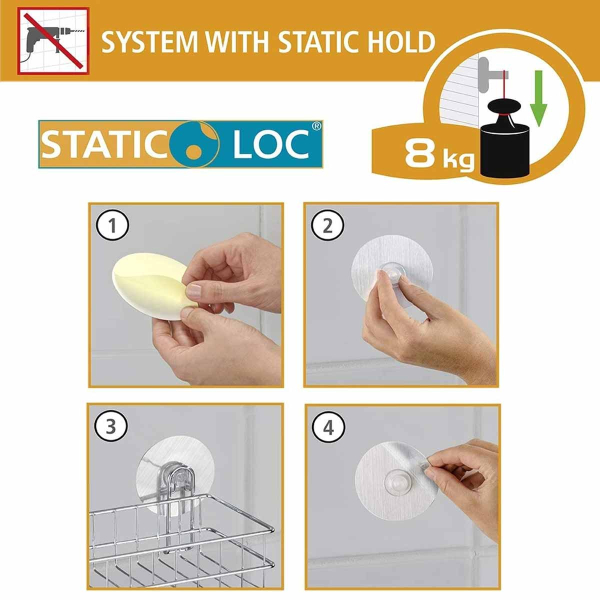 SYSTEM WITH STATIC HOLD

STATIC LOC®

8 kg

1

2

3

4