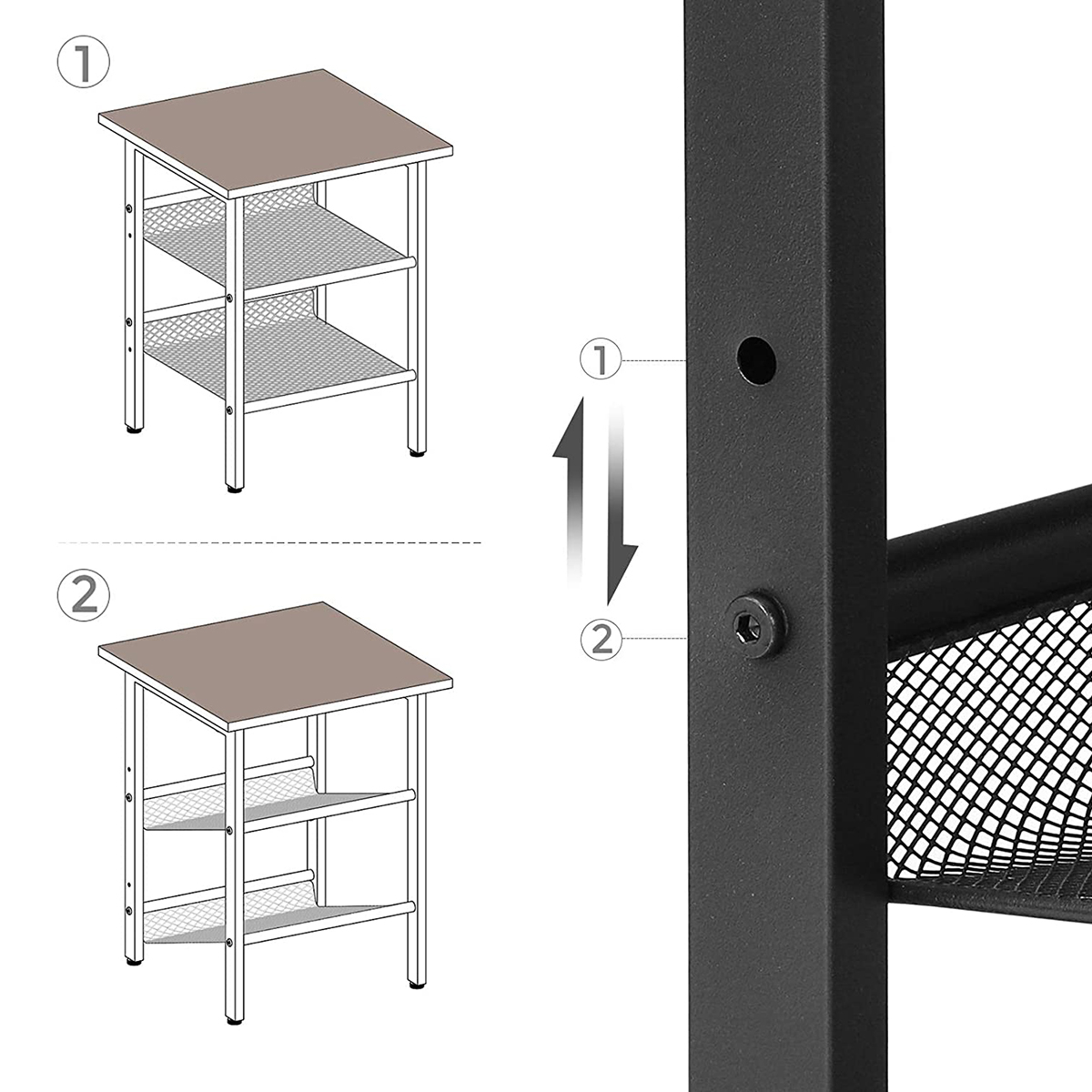 1

2

1

2