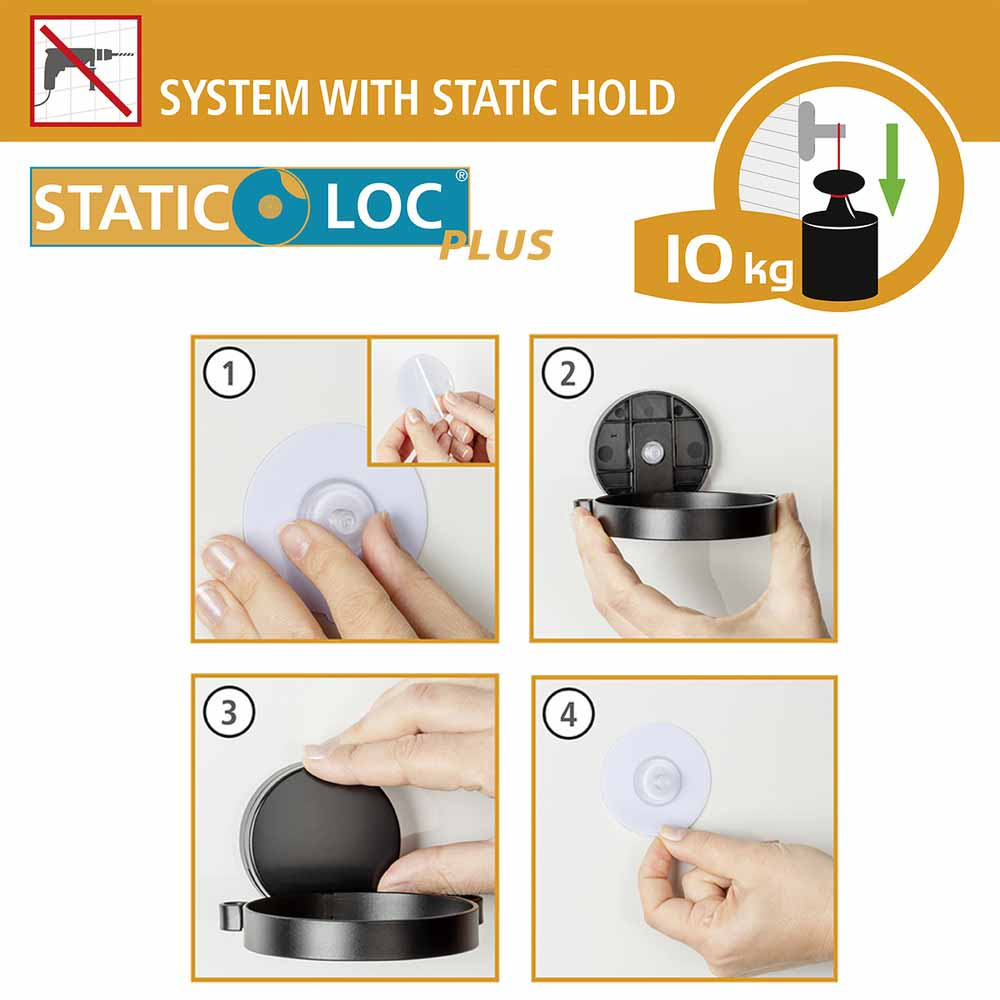 SYSTEM WITH STATIC HOLD

STATIC LOC®
PLUS

10 kg

1

2

3

4