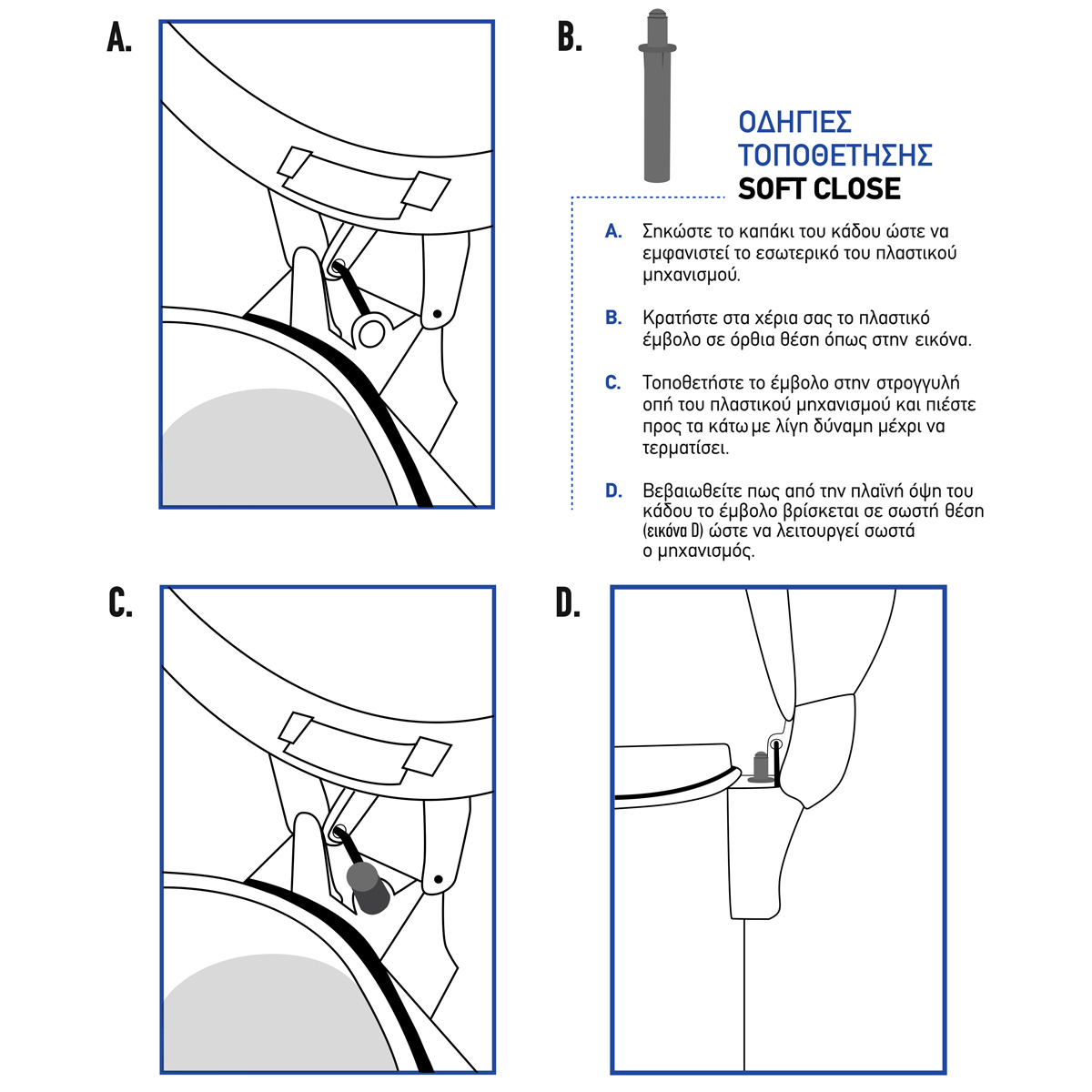 A.

B.

ΟΔΗΓΙΕΣ ΤΟΠΟΘΕΤΗΣΗΣ SOFT CLOSE

A. Σηκώστε το καπάκι του κάδου ώστε να εμφανιστεί το εσωτερικό του πλαστικού μηχανισμού.

B. Κρατήστε στα χέρια σας το πλαστικό έμβολο σε όρθια θέση όπως στην εικόνα.

C. Τοποθετήστε το έμβολο στην στρογγυλή οπή του πλαστικού μηχανισμού και πιέστε προς τα κάτω με λίγη δύναμη μέχρι να τερματίσει.

D. Βεβαιωθείτε πως από την πλαϊνή όψη του κάδου το έμβολο βρίσκεται σε σωστή θέση (εικόνα D) ώστε να λειτουργεί σωστά ο μηχανισμός.

C.

D.