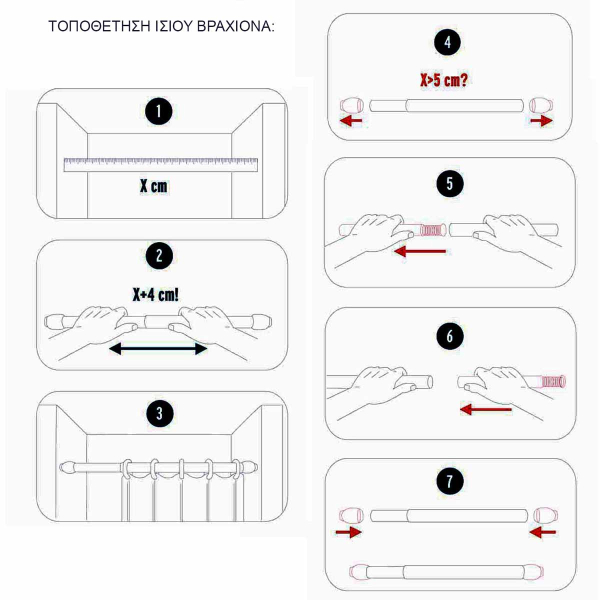 ΤΟΠΟΘΕΤΗΣΗ ΙΣΙΟΥ ΒΡΑΧΙΟΝΑ:

1

X cm

2

X+4 cm!

3

4

X>5 cm?

5

6

7