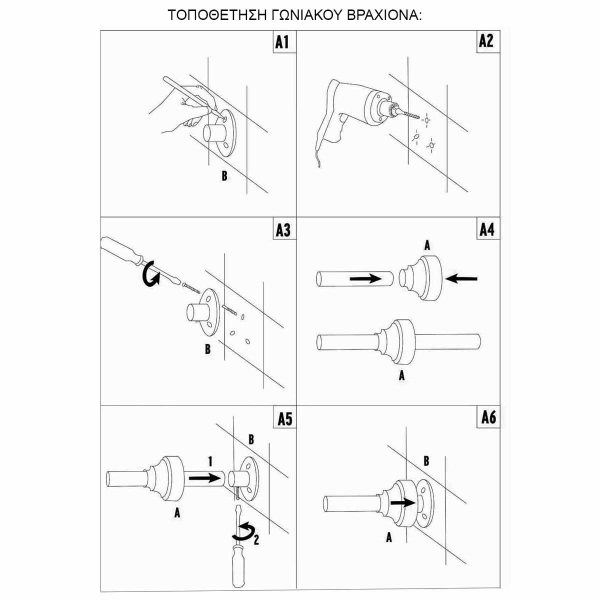 ΤΟΠΟΘΕΤΗΣΗ ΓΩΝΙΑΚΟΥ ΒΡΑΧΙΟΝΑ:

A1

B

A2

A3

B

A4

A

A

A5

B

1

A

2

A6

B

A