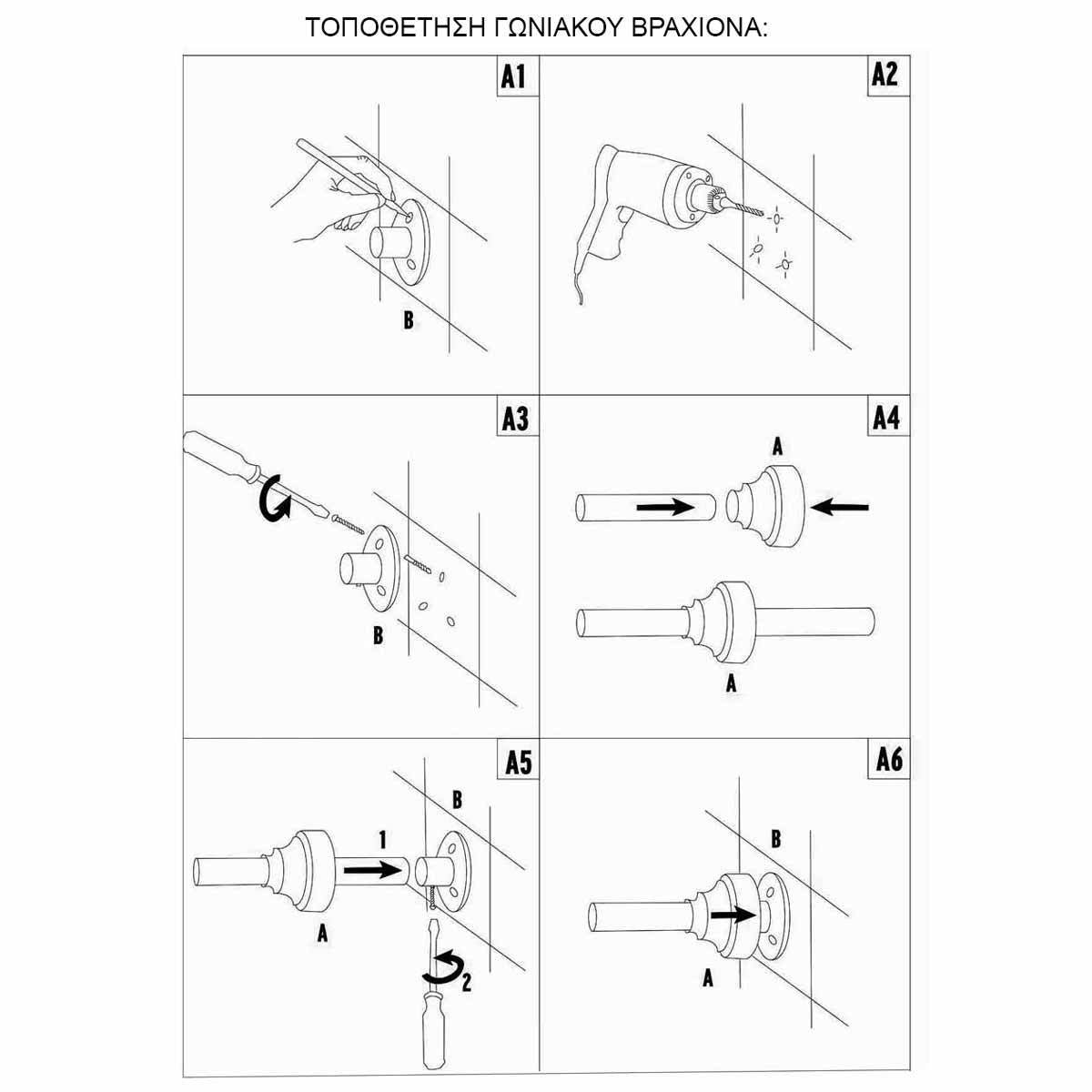 ΤΟΠΟΘΕΤΗΣΗ ΓΩΝΙΑΚΟΥ ΒΡΑΧΙΟΝΑ:

A1

B

A2

A3

B

A4

A

A

A5

B

1

A

2

A6

B

A