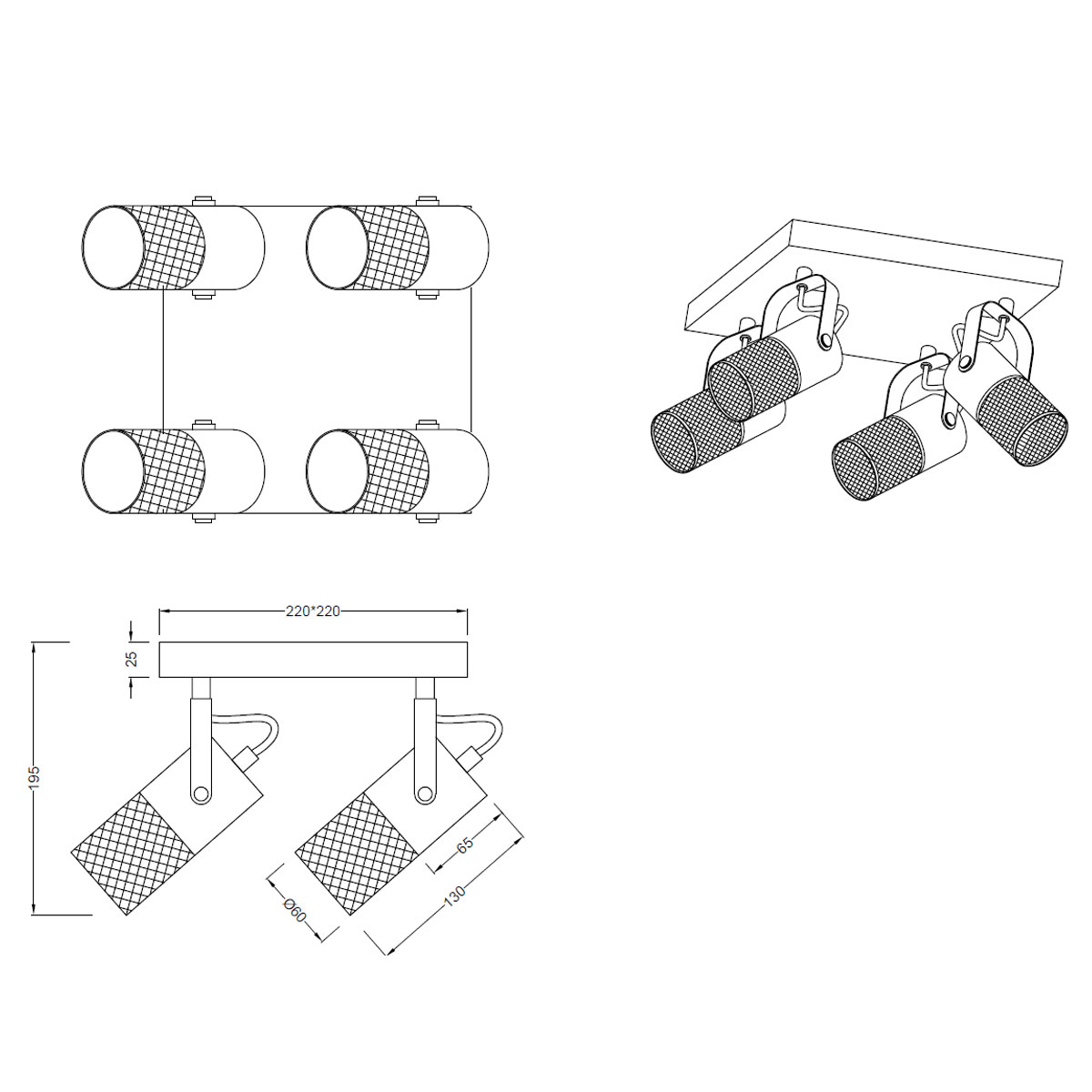 220*220
25
195
65
Ø60
130