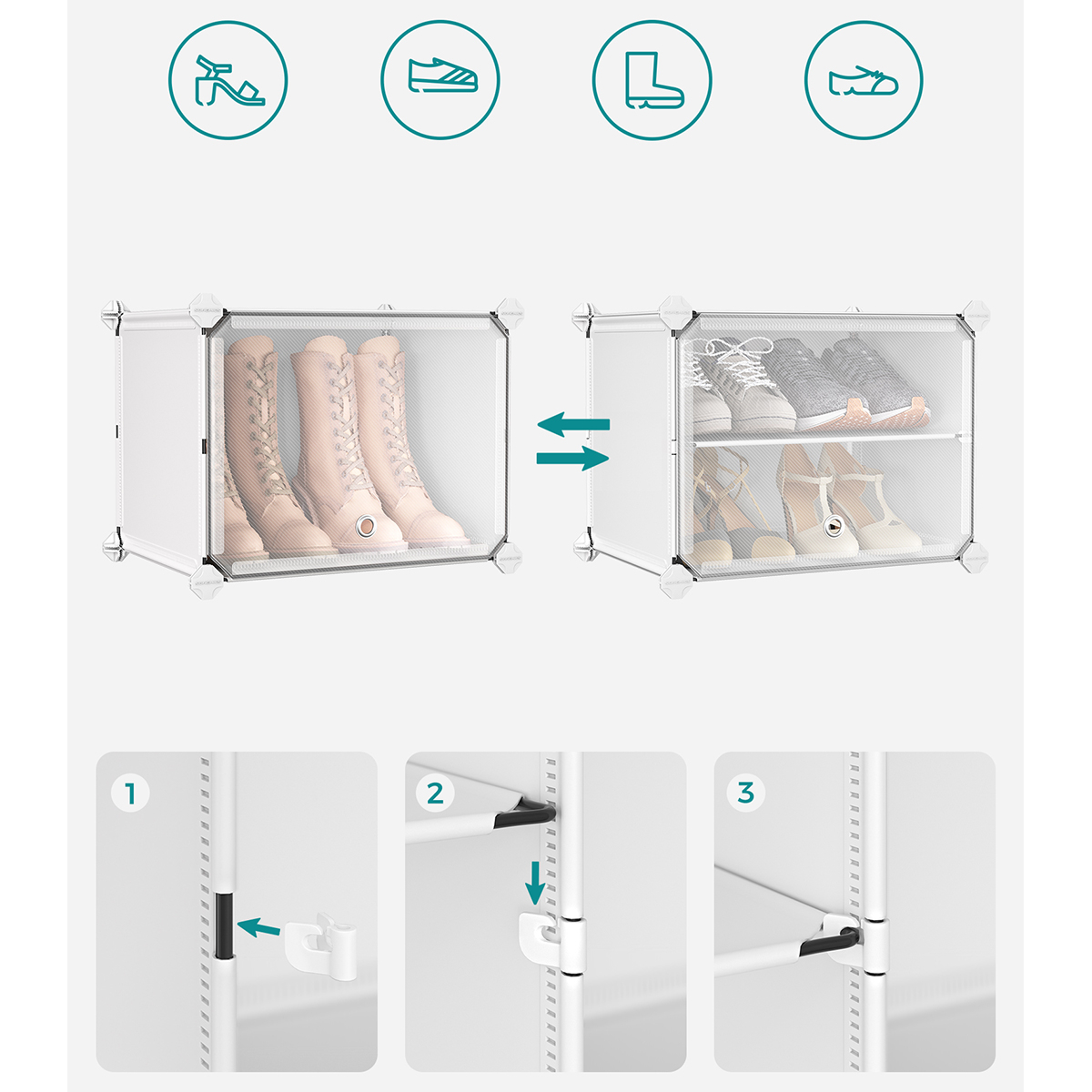 1

2

3