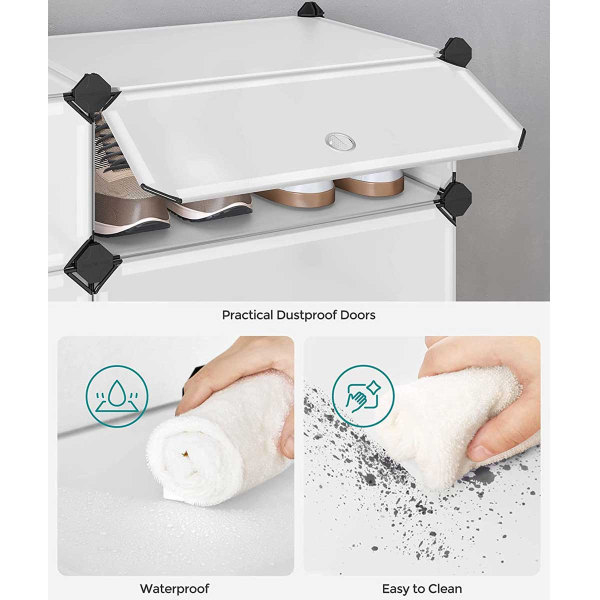 Practical Dustproof Doors

Waterproof

Easy to Clean