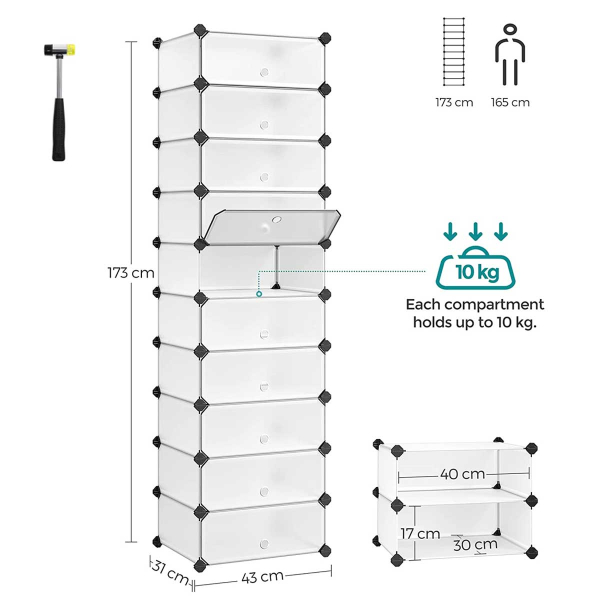 173 cm
165 cm
173 cm
10 kg
Each compartment holds up to 10 kg.
40 cm
17 cm
30 cm
31 cm
43 cm