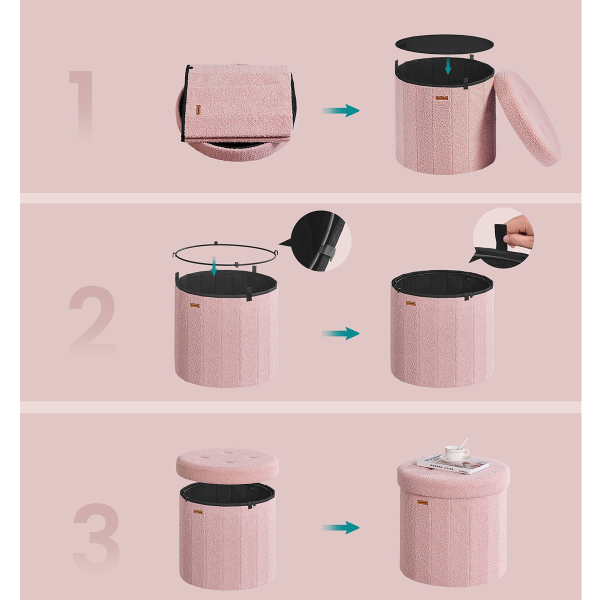 1

2

3