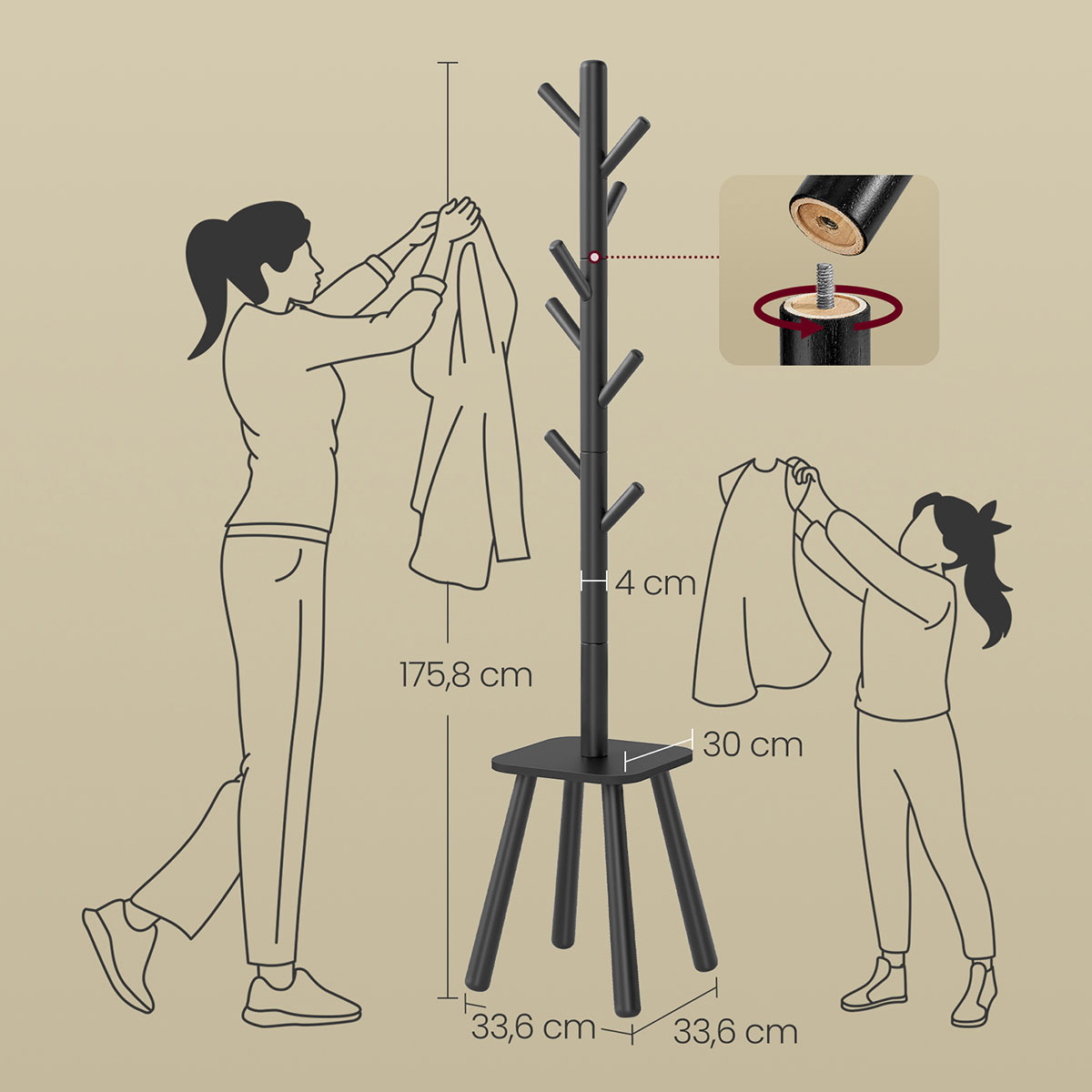 4 cm

175,8 cm

30 cm

33,6 cm

33,6 cm