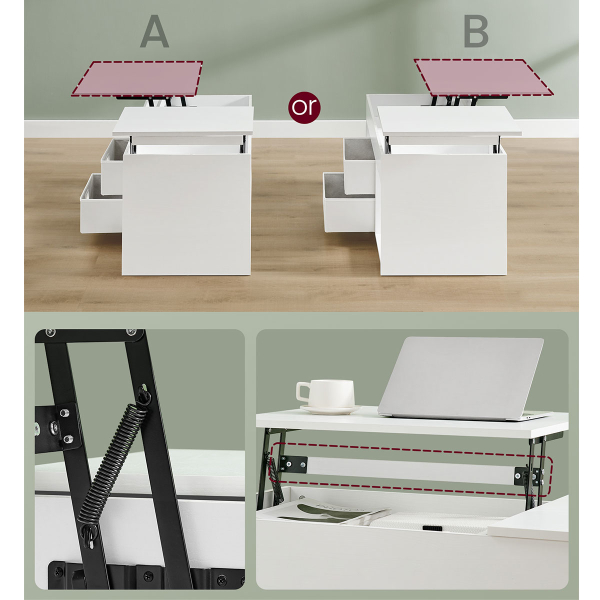 A

or

B