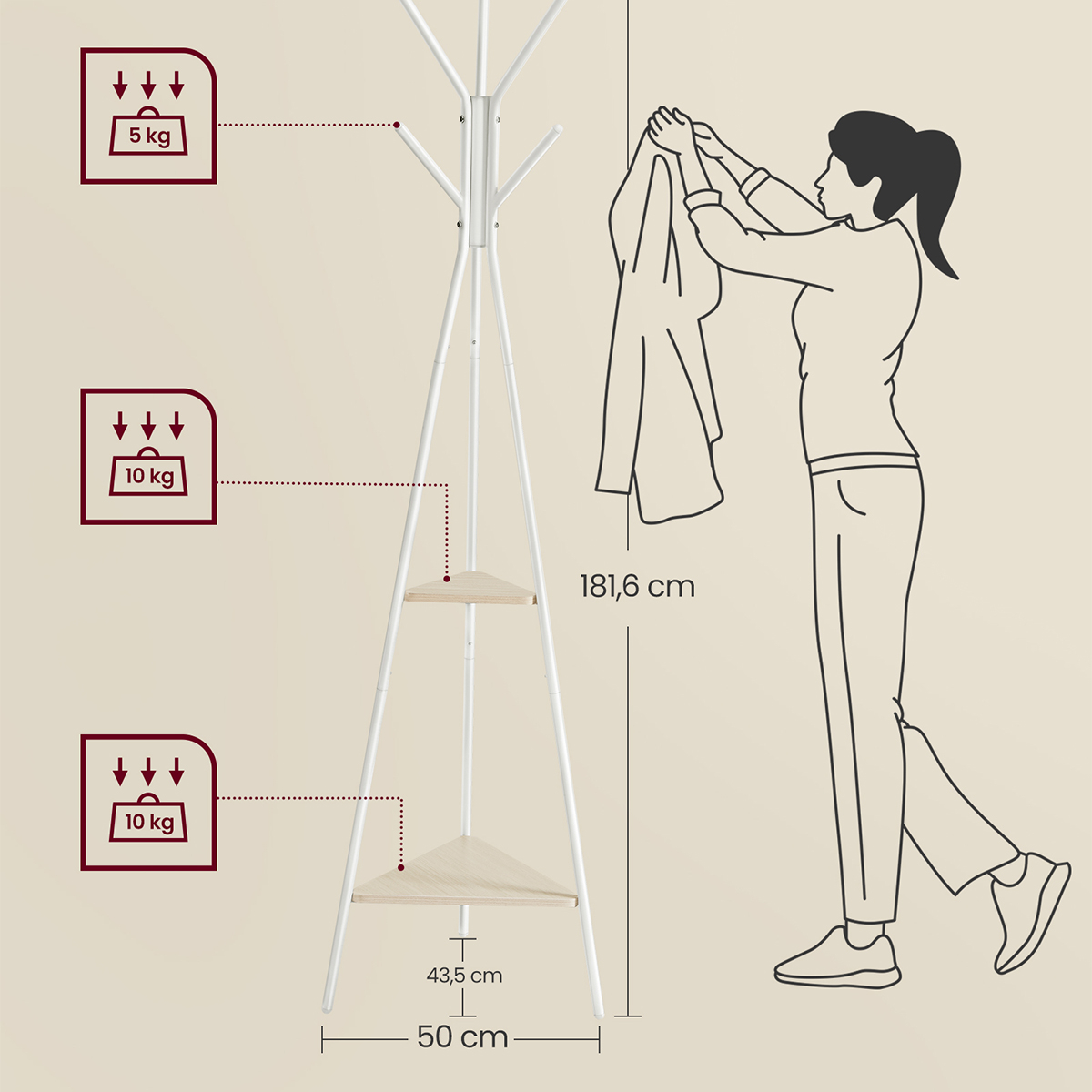 5 kg

10 kg

10 kg

181,6 cm

43,5 cm

50 cm