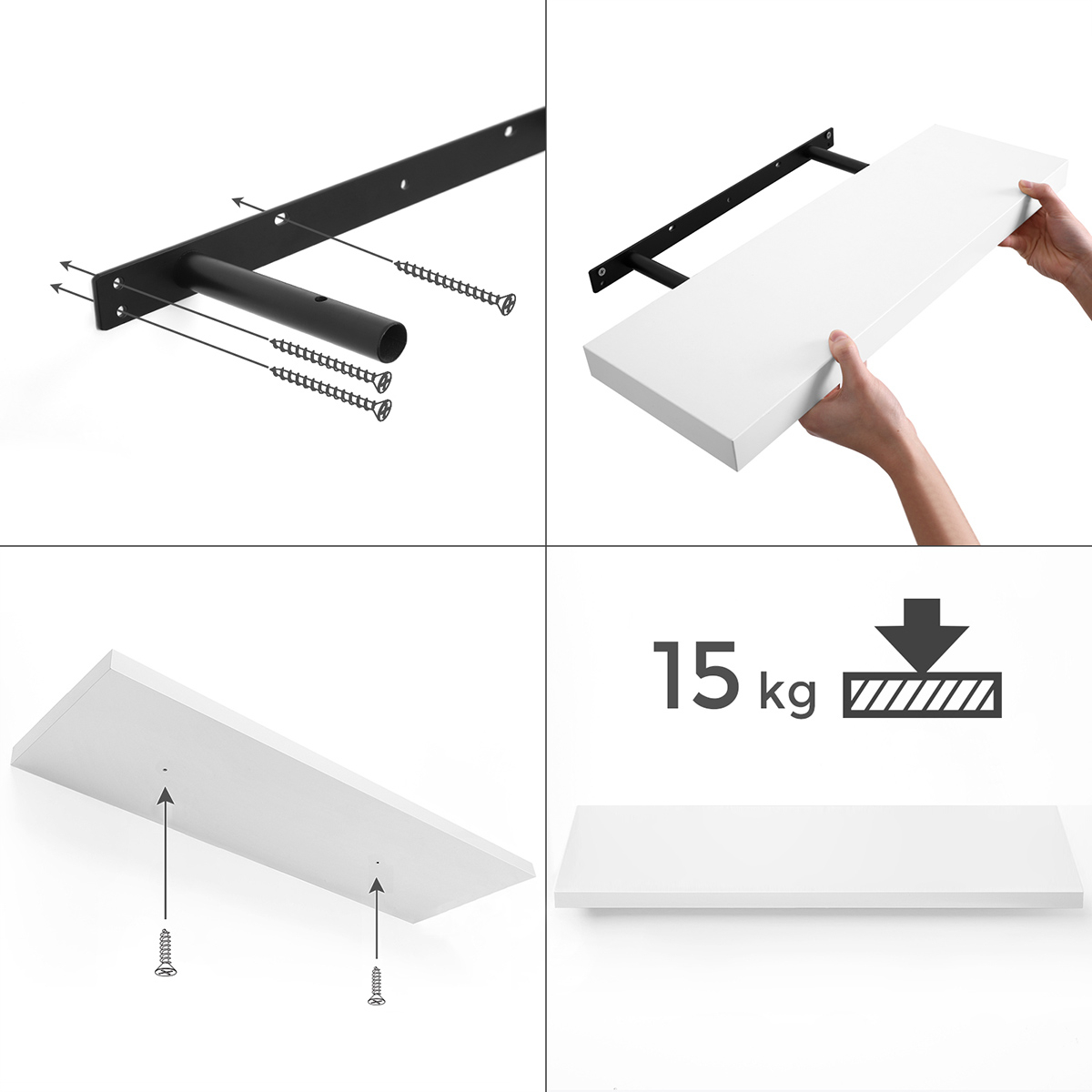 15 kg