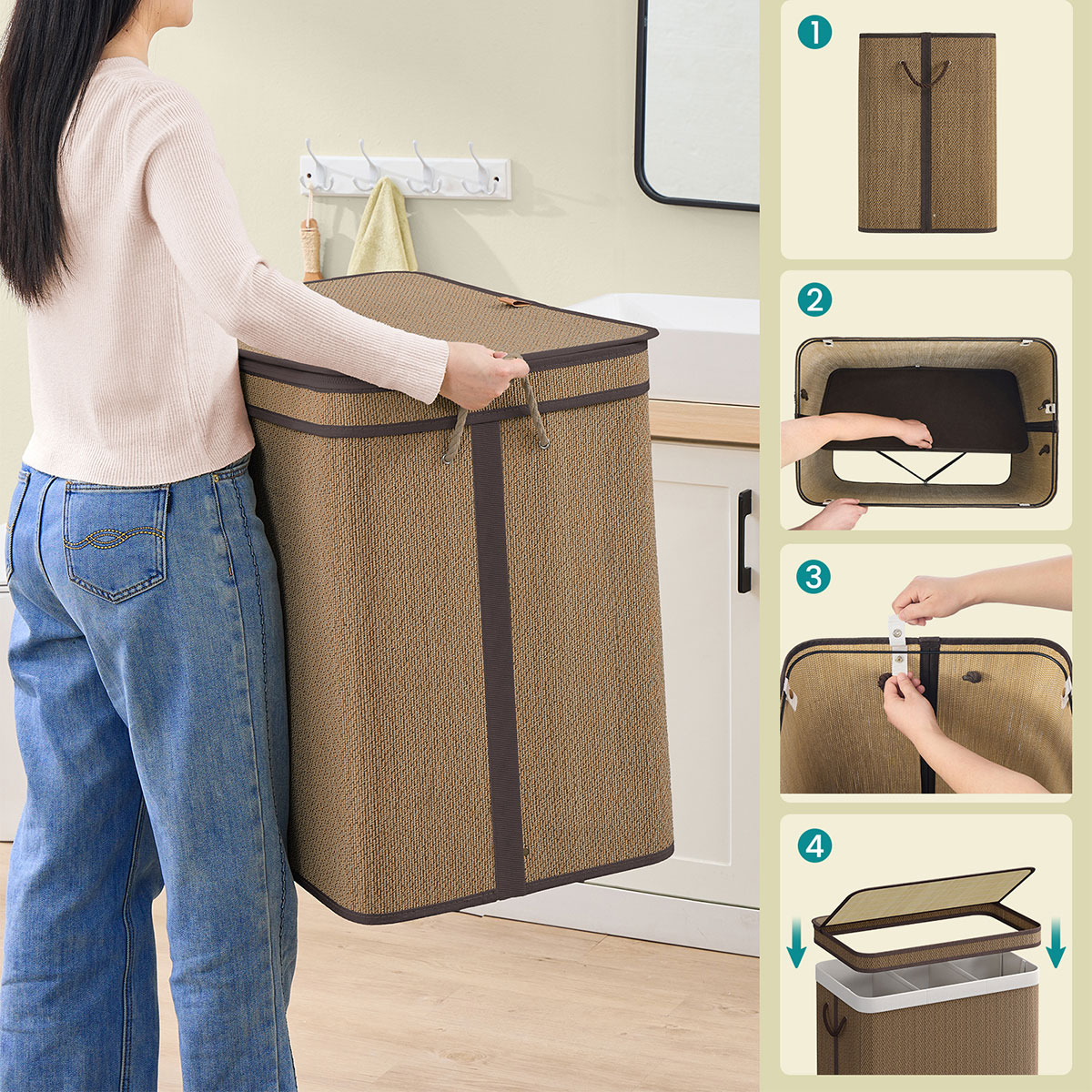 1
2
3
4