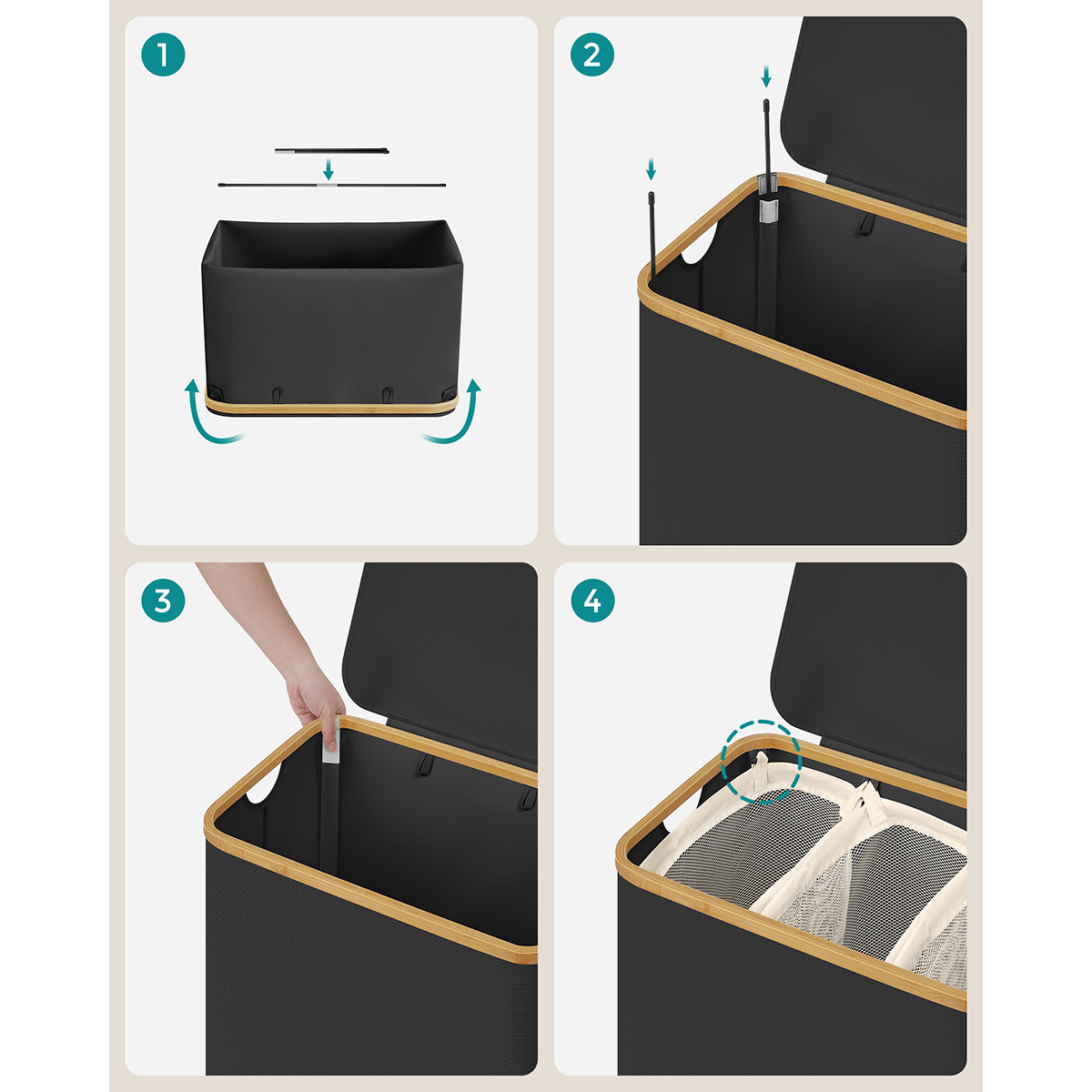 1

2

3

4