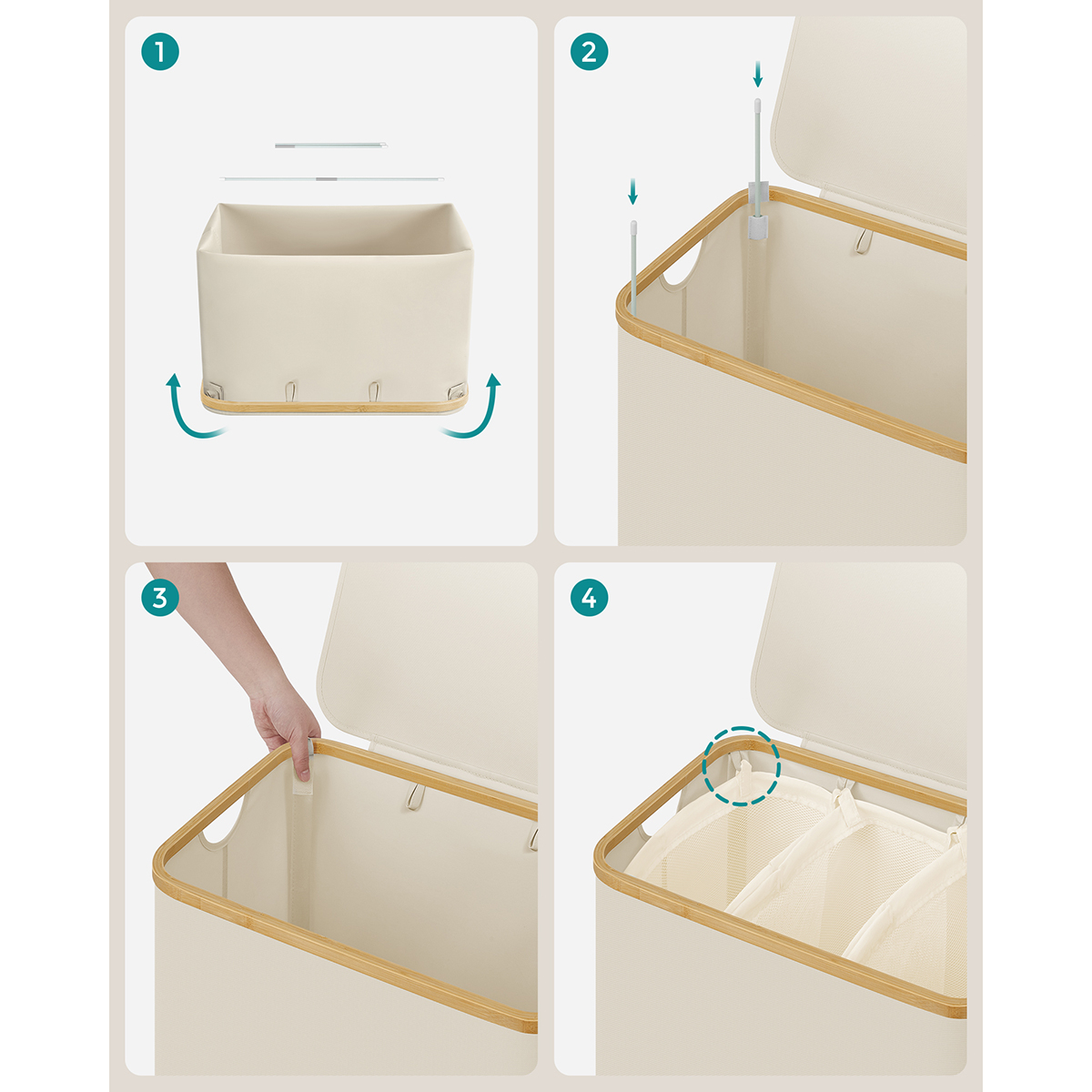 1

2

3

4