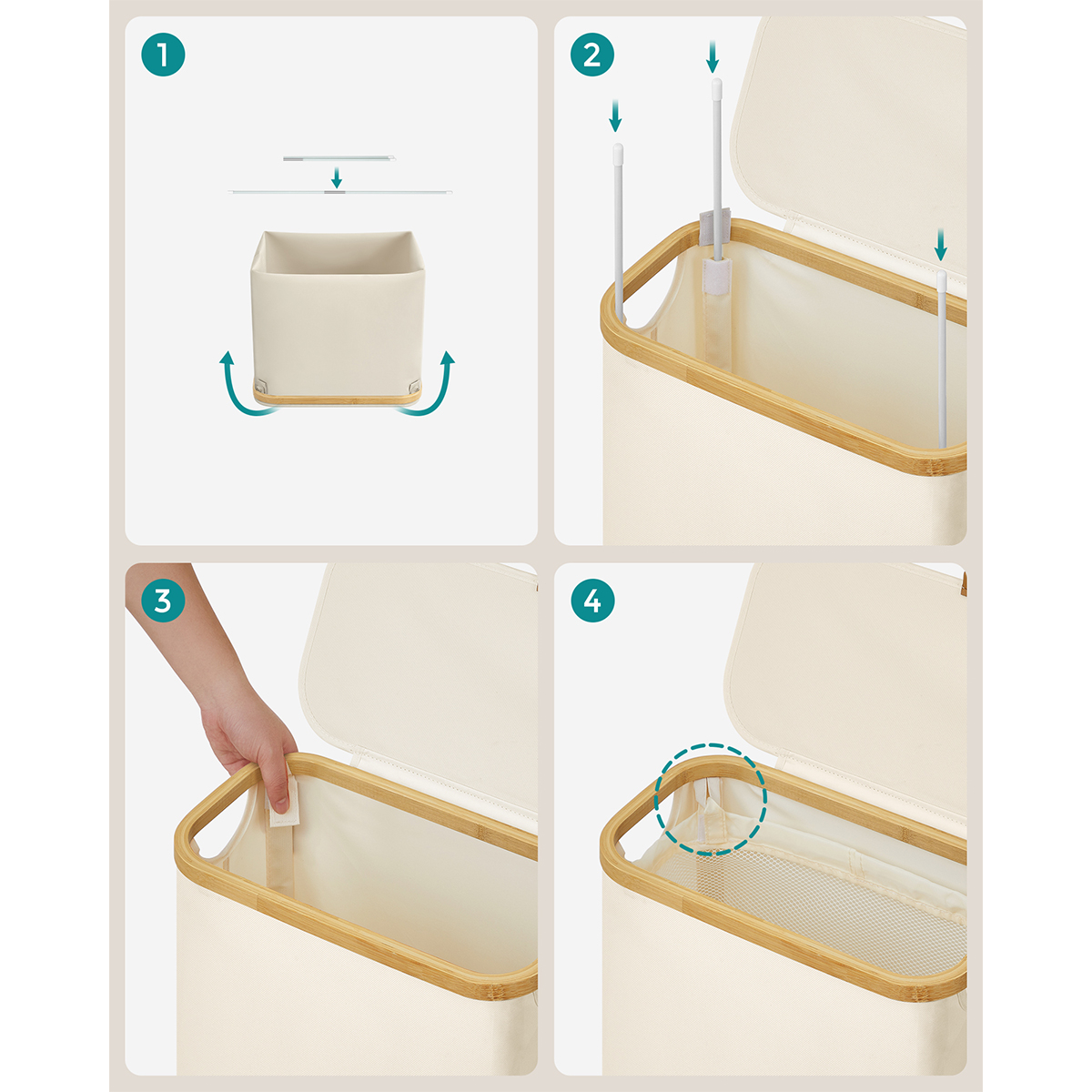 1

2

3

4