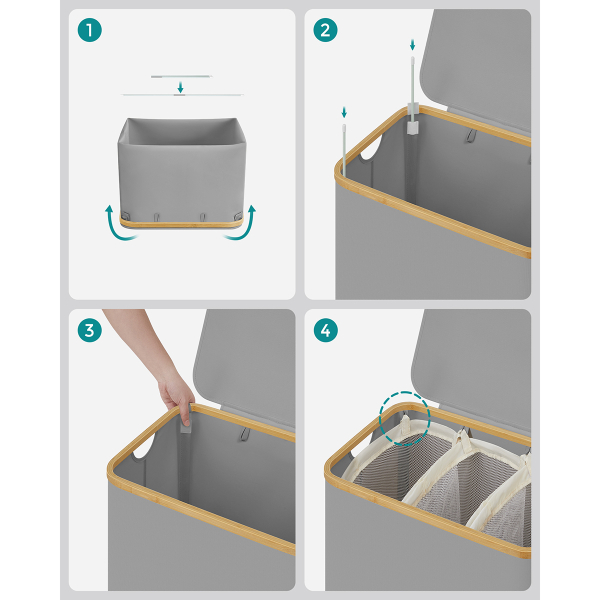 1
2
3
4