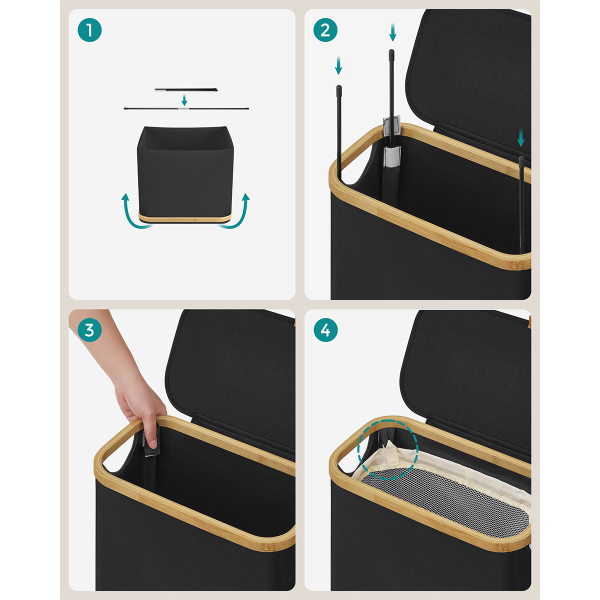 1

2

3

4