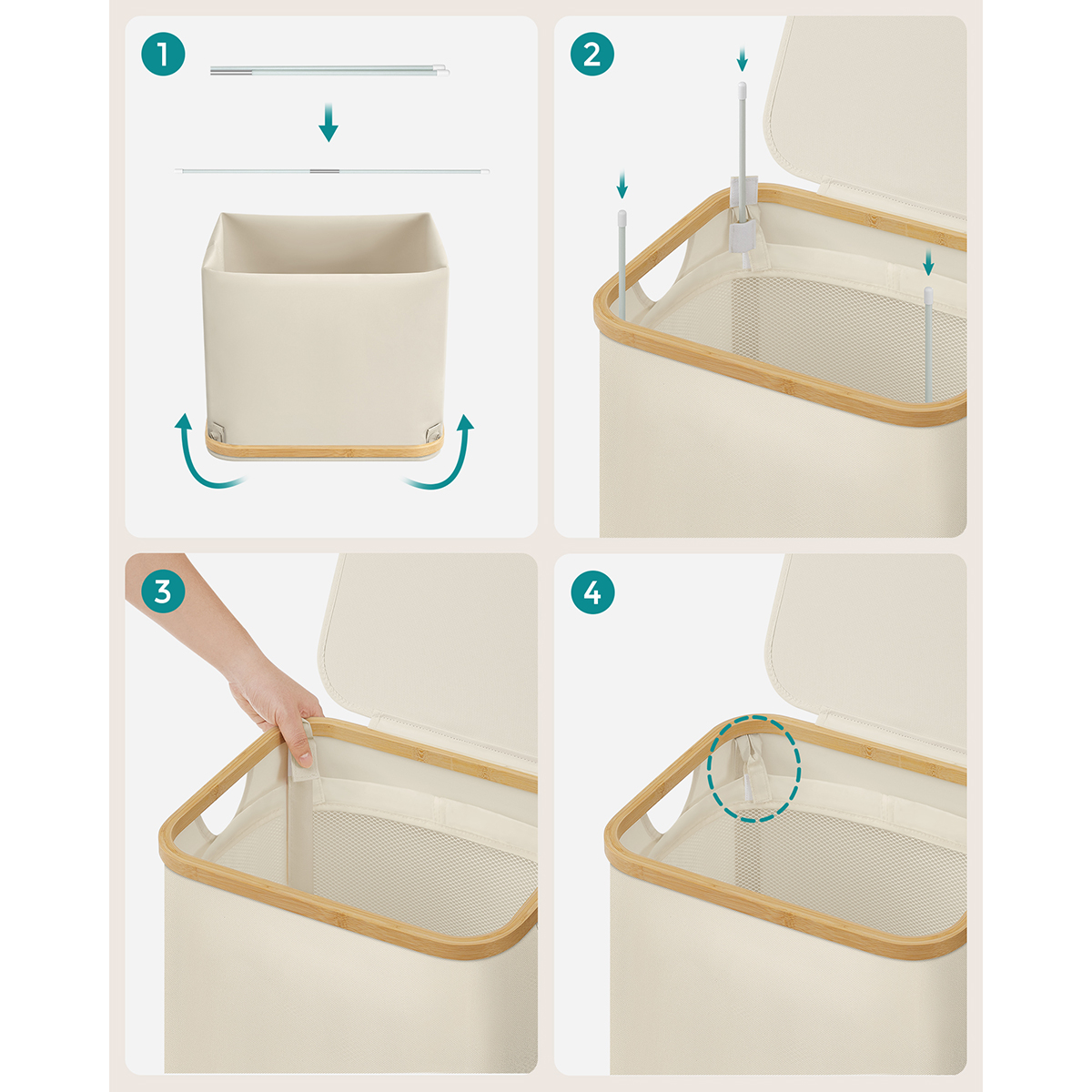 1
2
3
4