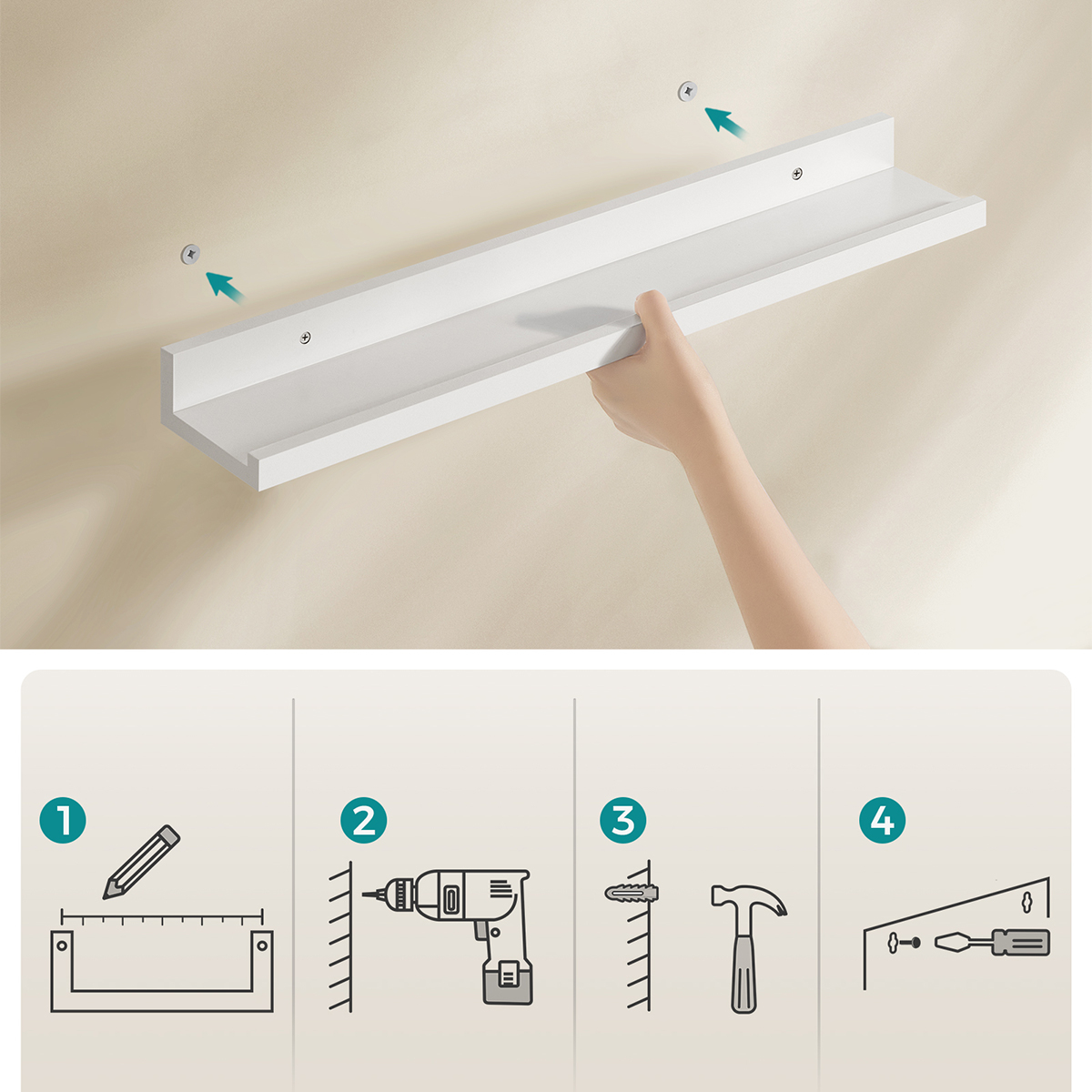 1

2

3

4