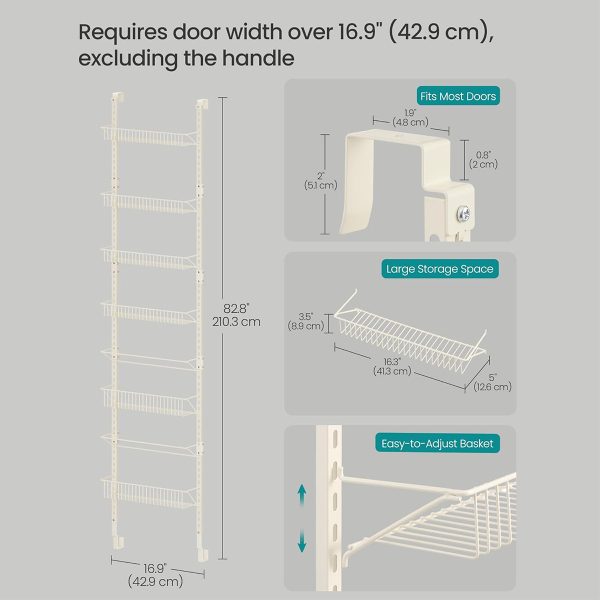 Requires door width over 16.9" (42.9 cm), excluding the handle

82.8"
210.3 cm

16.9"
(42.9 cm)

Fits Most Doors

1.9"
(4.8 cm)

2"
(5.1 cm)

0.8"
(2 cm)

Large Storage Space

3.5"
(8.9 cm)

16.3"
(41.3 cm)

5"
(12.6 cm)

Easy-to-Adjust Basket