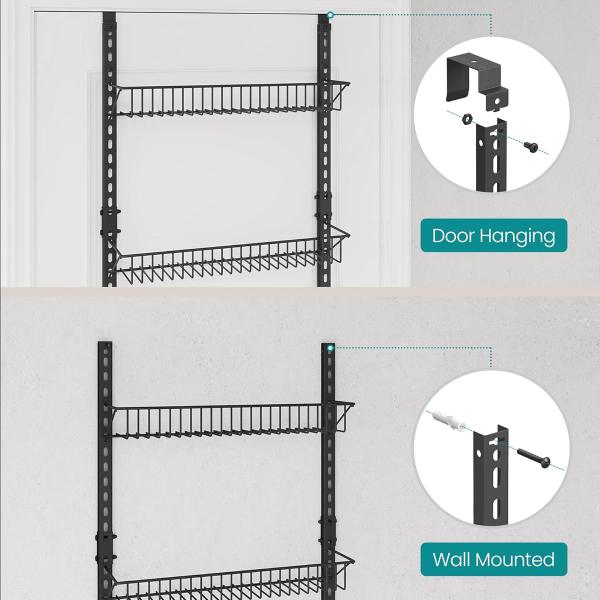 Door Hanging

Wall Mounted