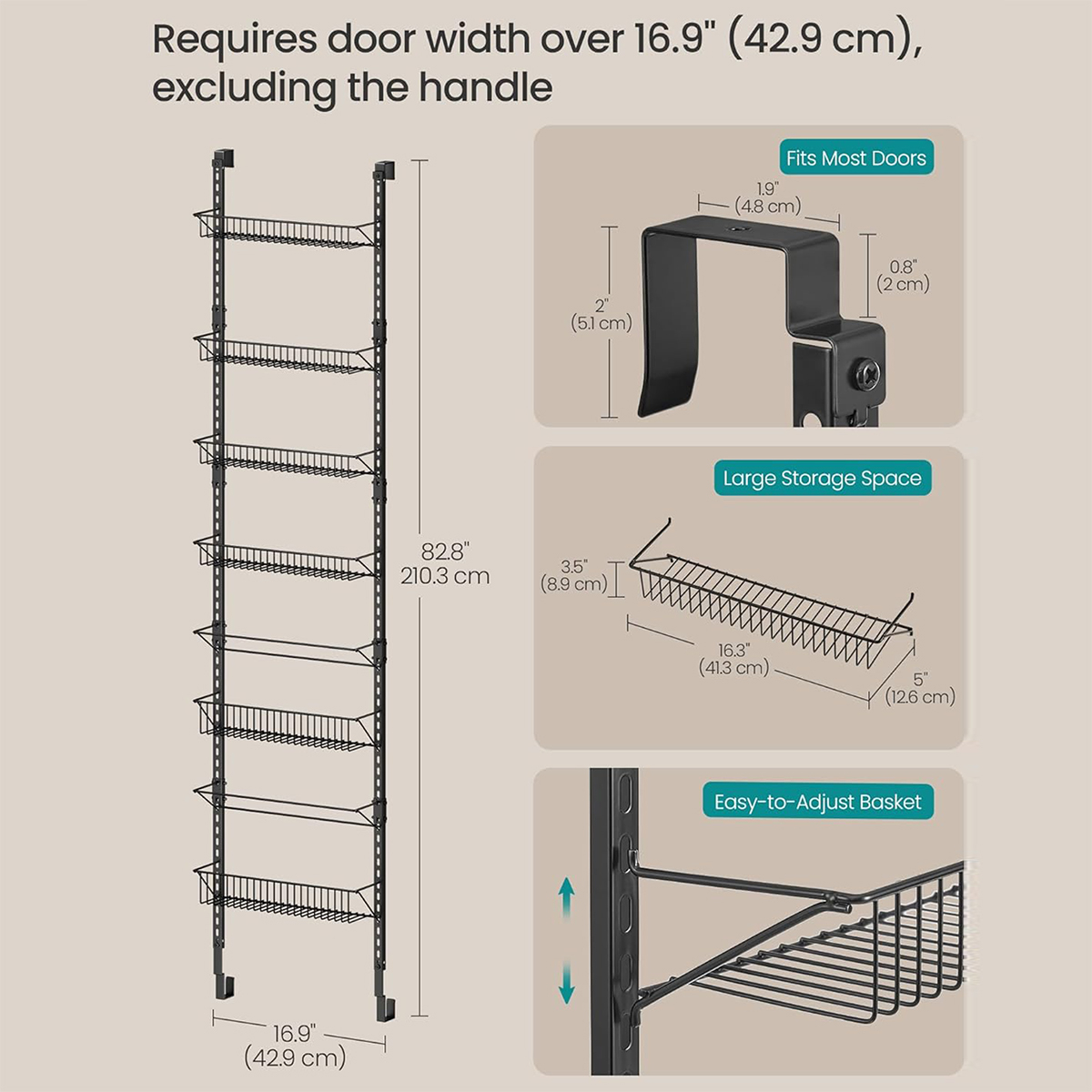 Requires door width over 16.9" (42.9 cm), excluding the handle

82.8"
210.3 cm

16.9"
(42.9 cm)

Fits Most Doors

1.9"
(4.8 cm)

2"
(5.1 cm)

0.8"
(2 cm)

Large Storage Space

3.5"
(8.9 cm)

16.3"
(41.3 cm)

5"
(12.6 cm)

Easy-to-Adjust Basket