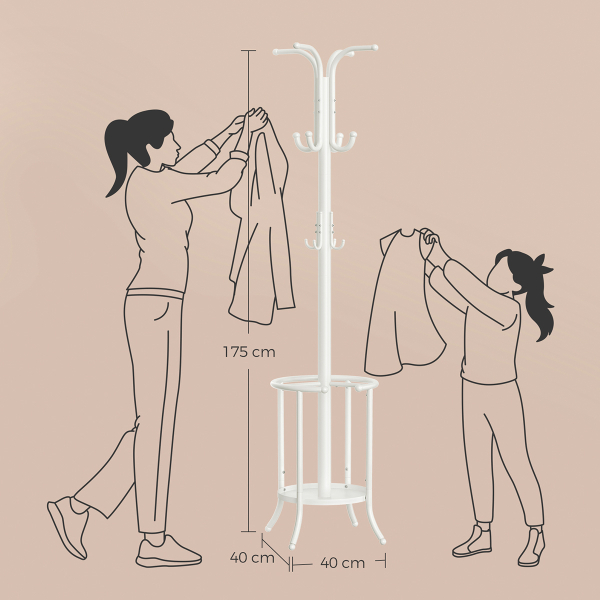 175 cm
40 cm
40 cm