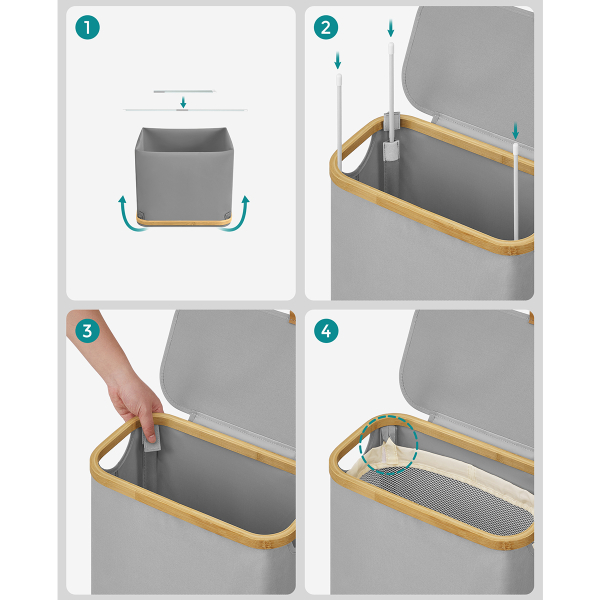 1

2

3

4