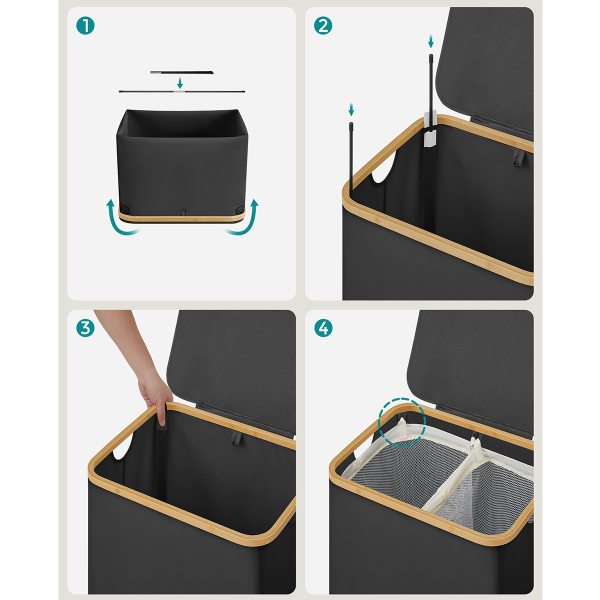 1

2

3

4