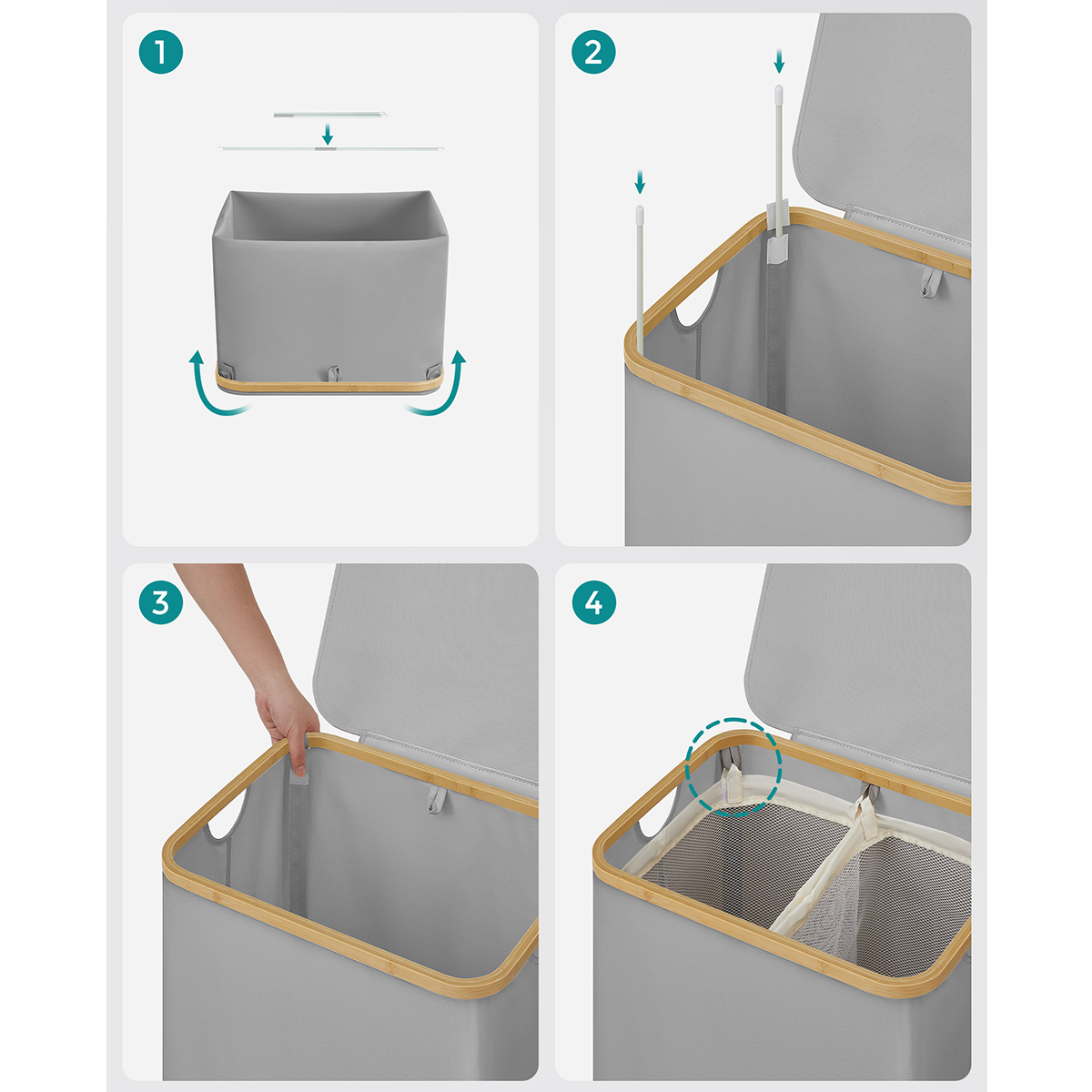 1

2

3

4