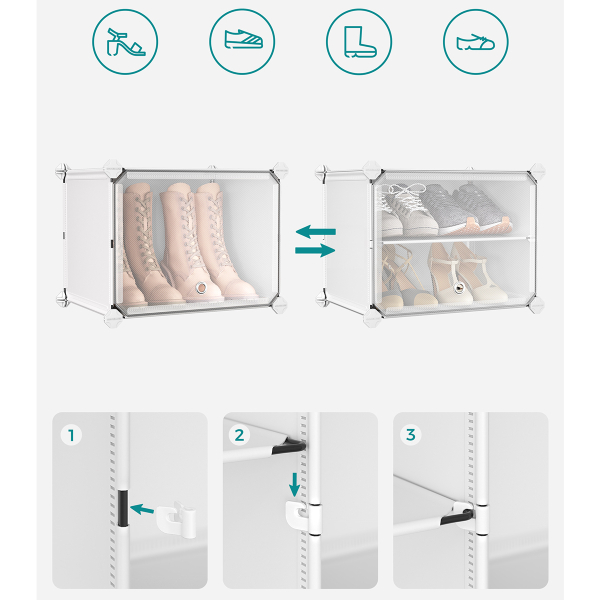 1

2

3