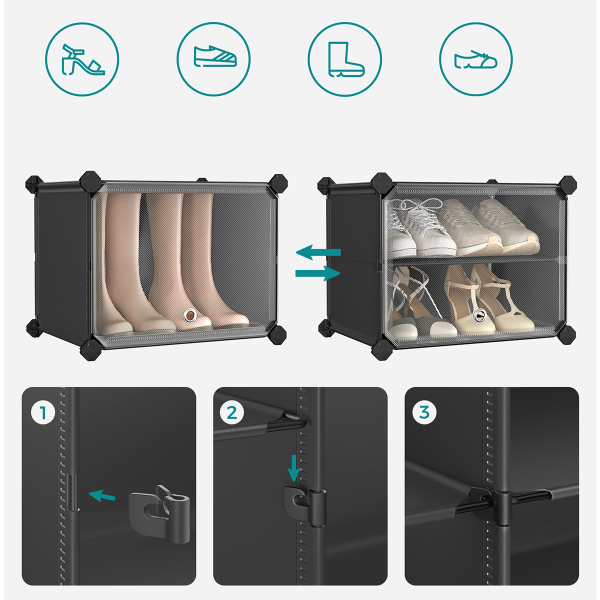 1

2

3