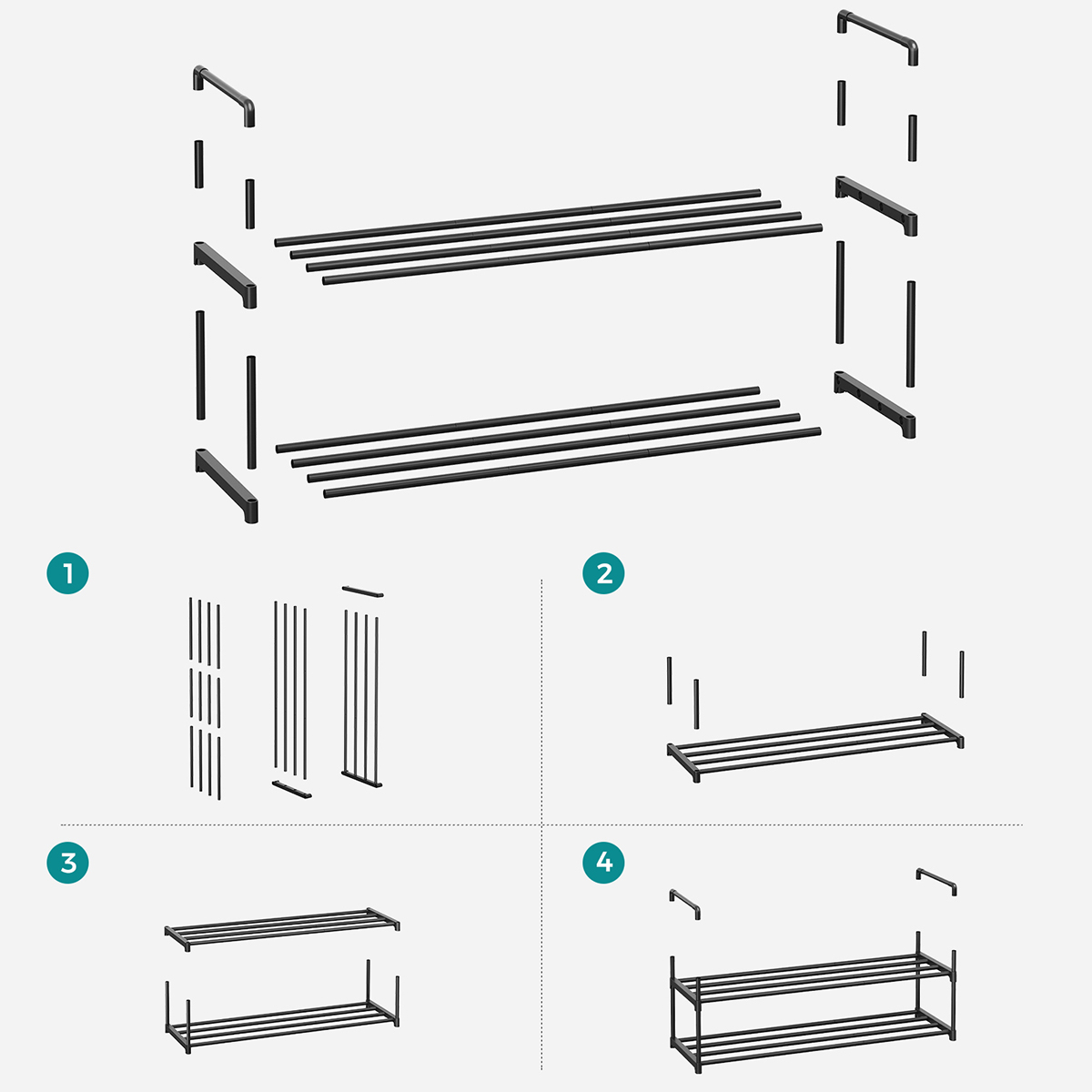 1
2
3
4