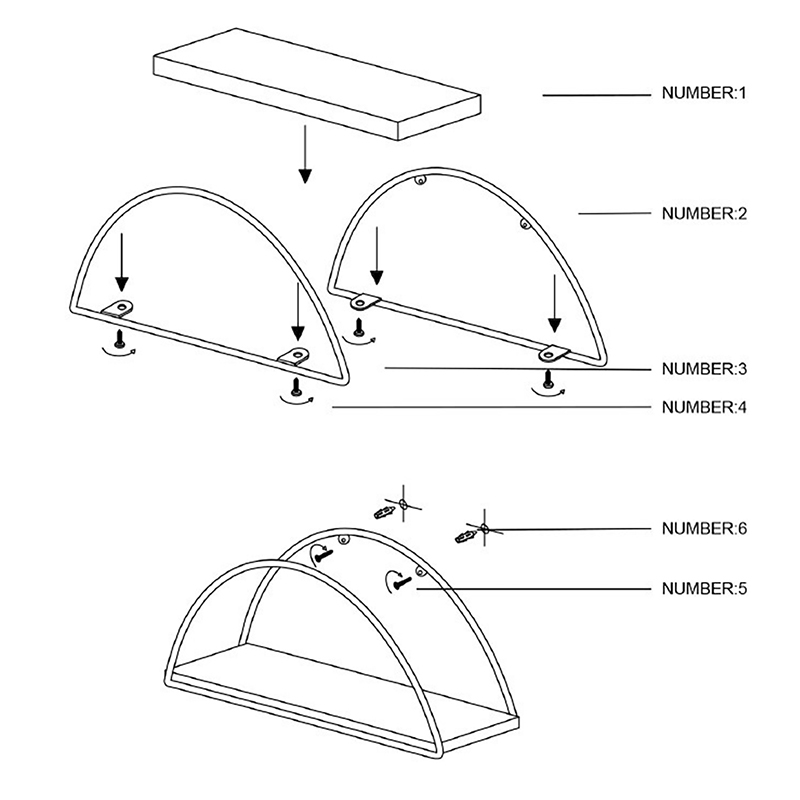 NUMBER:1

NUMBER:2

NUMBER:3

NUMBER:4

NUMBER:6

NUMBER:5