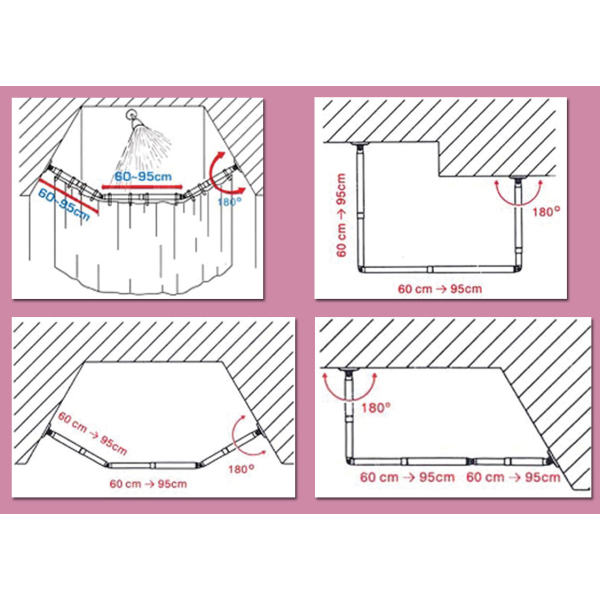 60~95cm
60~95cm
180°

60 cm → 95cm
180°
60 cm → 95cm

60 cm → 95cm
180°
60 cm → 95cm

180°
60 cm → 95cm
60 cm → 95cm