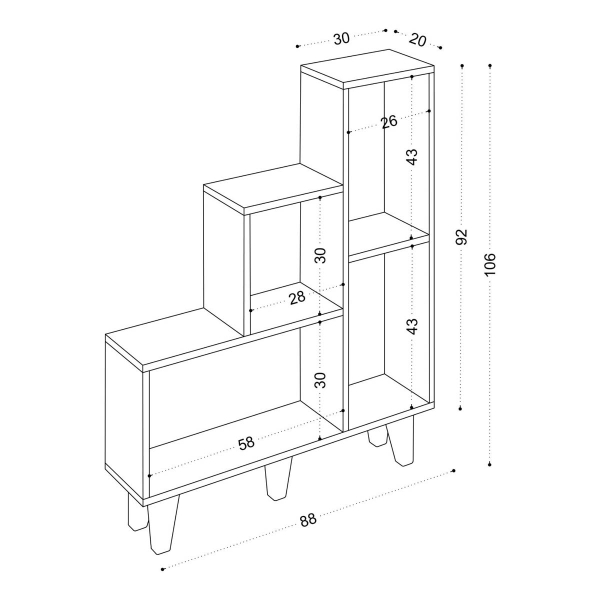 30
20
26
43
92
106
30
28
43
30
58
88