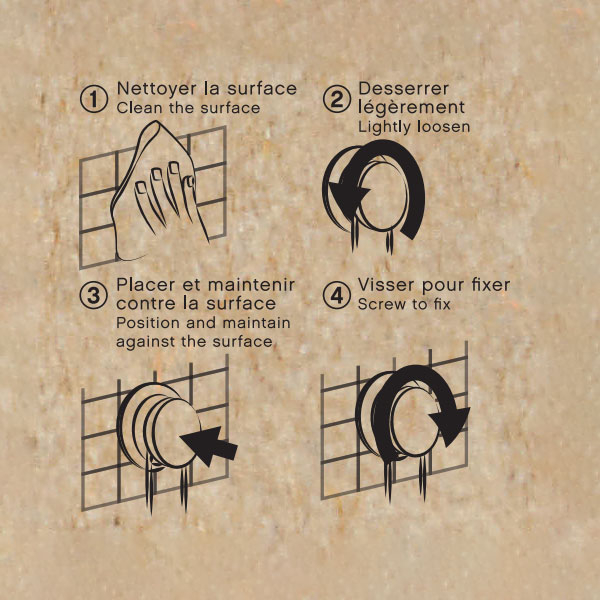 1 Nettoyer la surface
Clean the surface

2 Desserrer légèrement
Lightly loosen

3 Placer et maintenir contre la surface
Position and maintain against the surface

4 Visser pour fixer
Screw to fix