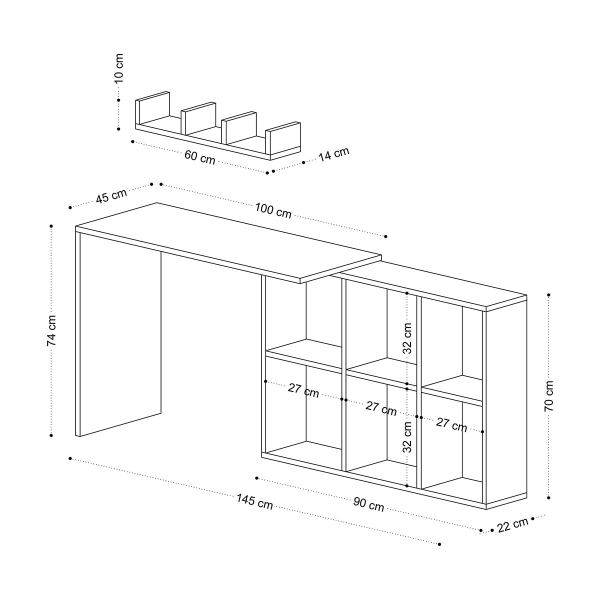 10 cm
60 cm
14 cm
45 cm
100 cm
74 cm
32 cm
27 cm
27 cm
27 cm
32 cm
70 cm
145 cm
90 cm
22 cm