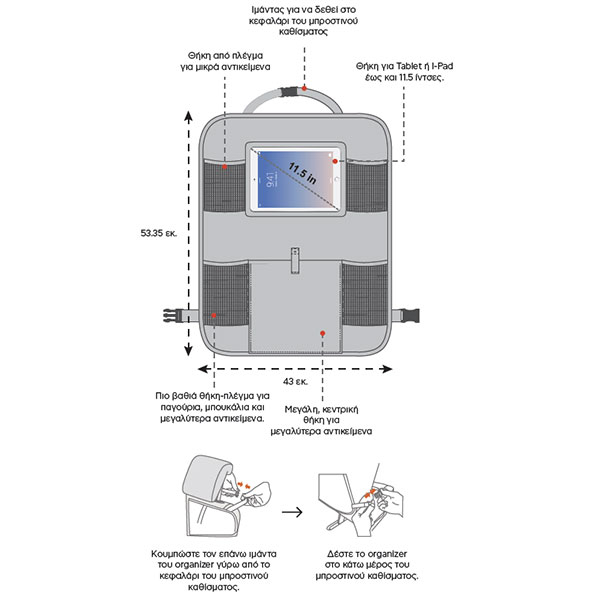 Ιμάντας για να δεθεί στο κεφαλάρι του μπροστινού καθίσματος

Θήκη από πλέγμα για μικρά αντικείμενα

Θήκη για Tablet ή I-Pad έως και 11.5 ίντσες.

9:41

11.5 in

53.35 εκ.

43 εκ.

Πιο βαθιά θήκη-πλέγμα για παγούρια, μπουκάλια και μεγαλύτερα αντικείμενα.

Μεγάλη, κεντρική θήκη για μεγαλύτερα αντικείμενα

Κουμπώστε τον επάνω ιμάντα του organizer γύρω από το κεφαλάρι του μπροστινού καθίσματος.

Δέστε το organizer στο κάτω μέρος του μπροστινού καθίσματος.