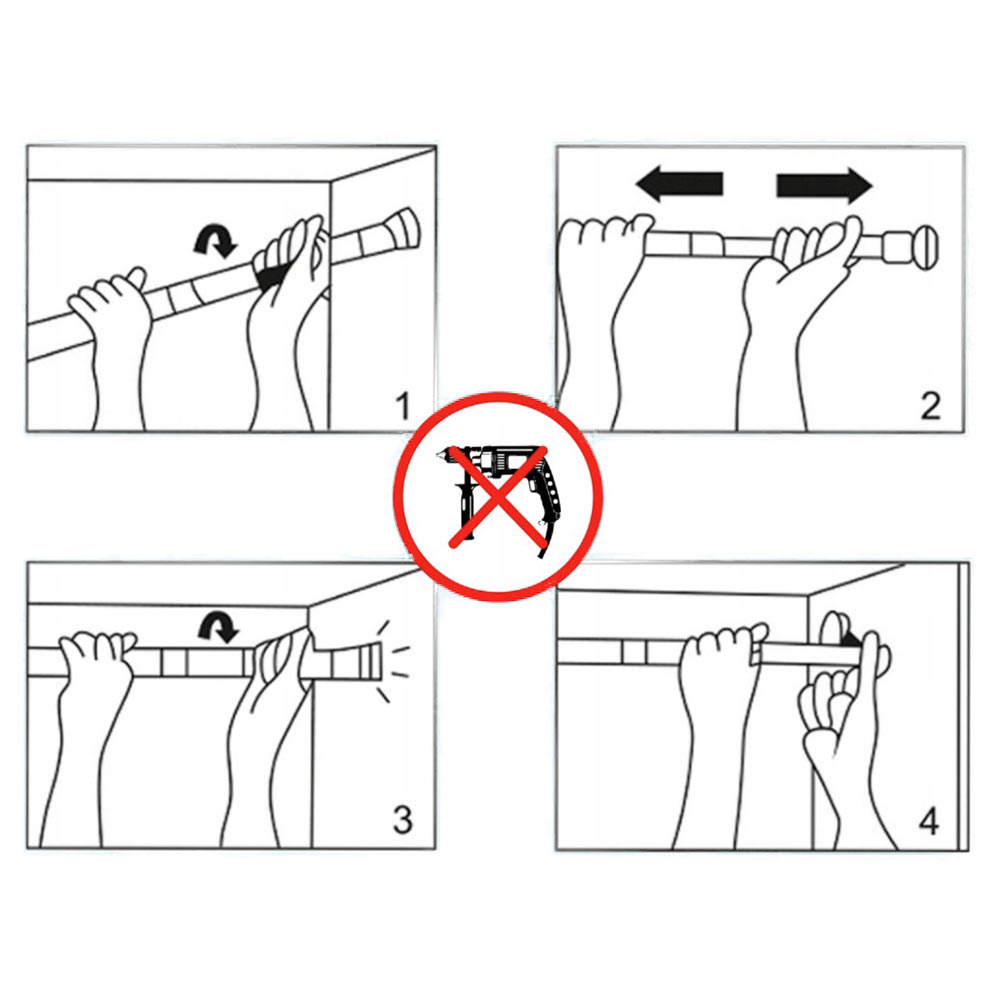 1

2

3

4