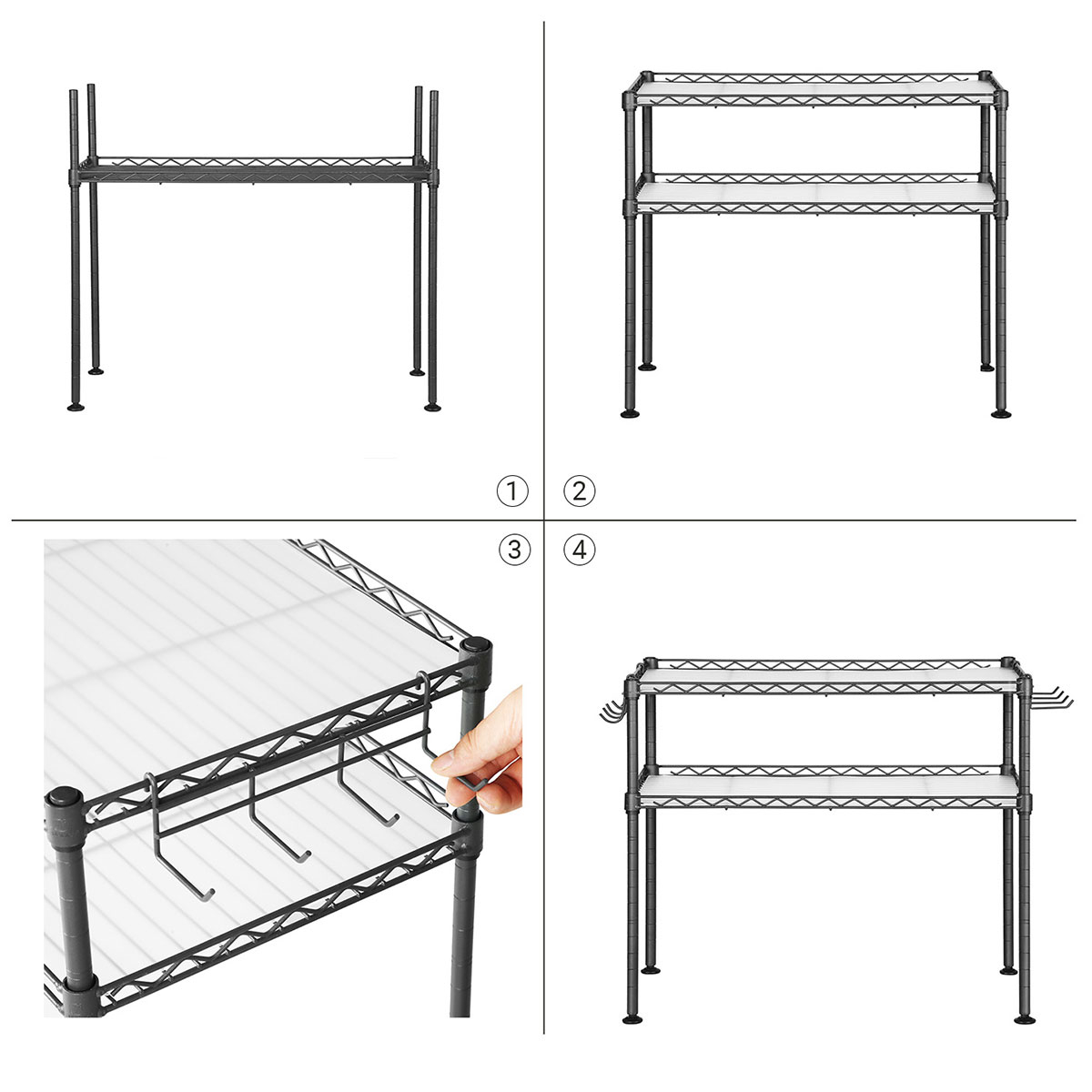 ①
②
③
④