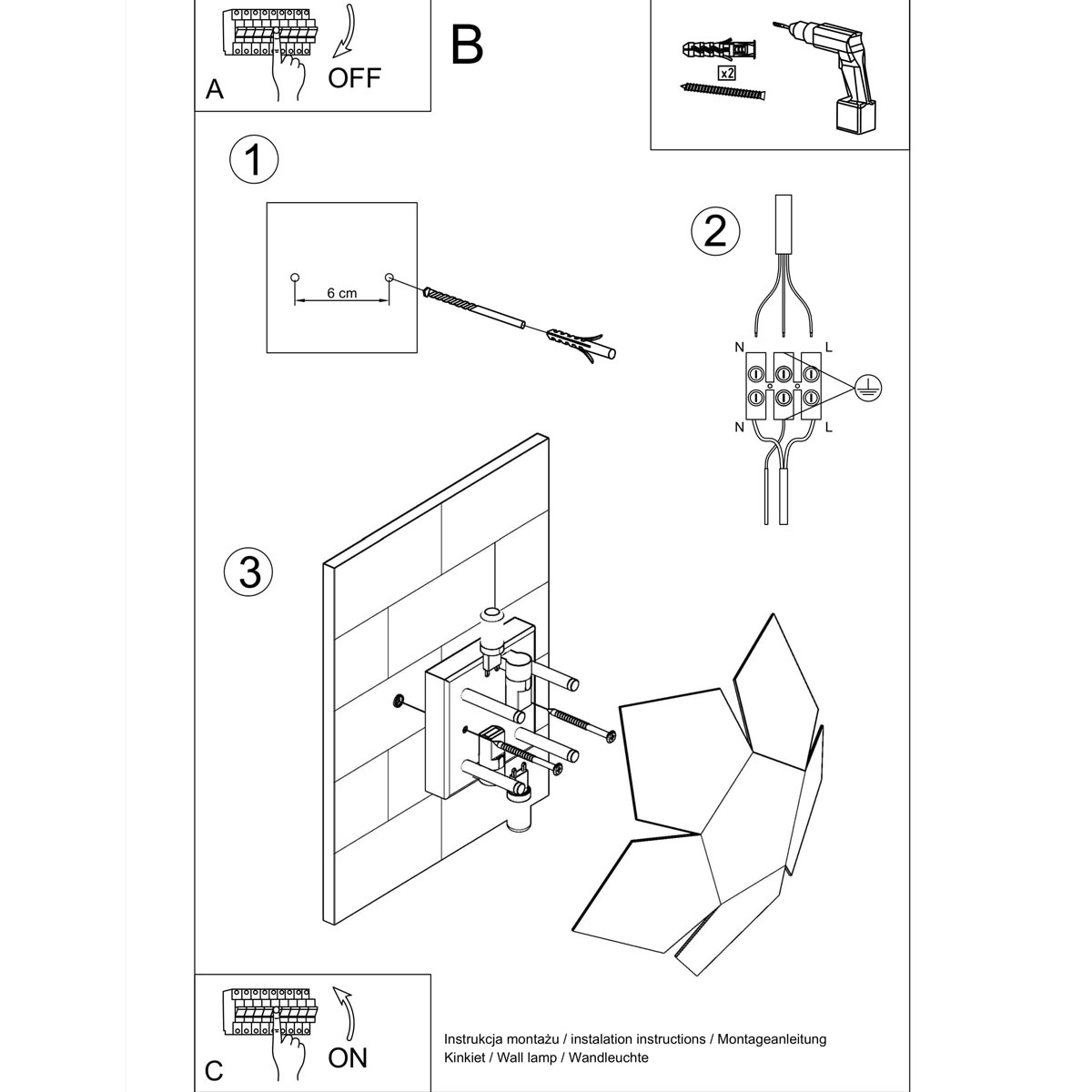 A

OFF

B

x2

1

6 cm

2

N

L

N

L

3

C

ON

Instrukcja montażu / instalation instructions / Montageanleitung
Kinkiet / Wall lamp / Wandleuchte