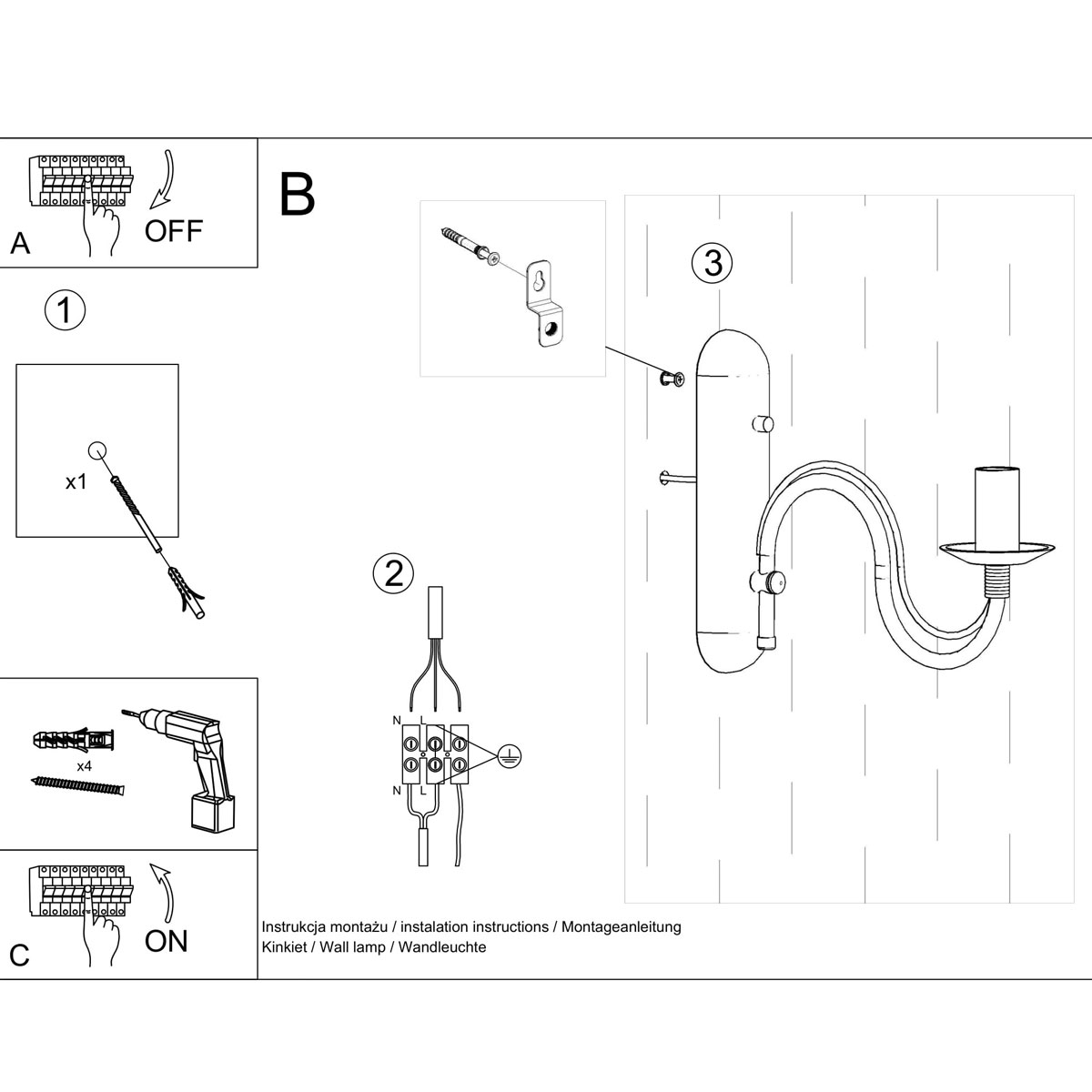 A
OFF
1
x1
x4
C
ON
B
3
2
N
L
N
L
Instrukcja montażu / instalation instructions / Montageanleitung
Kinkiet / Wall lamp / Wandleuchte