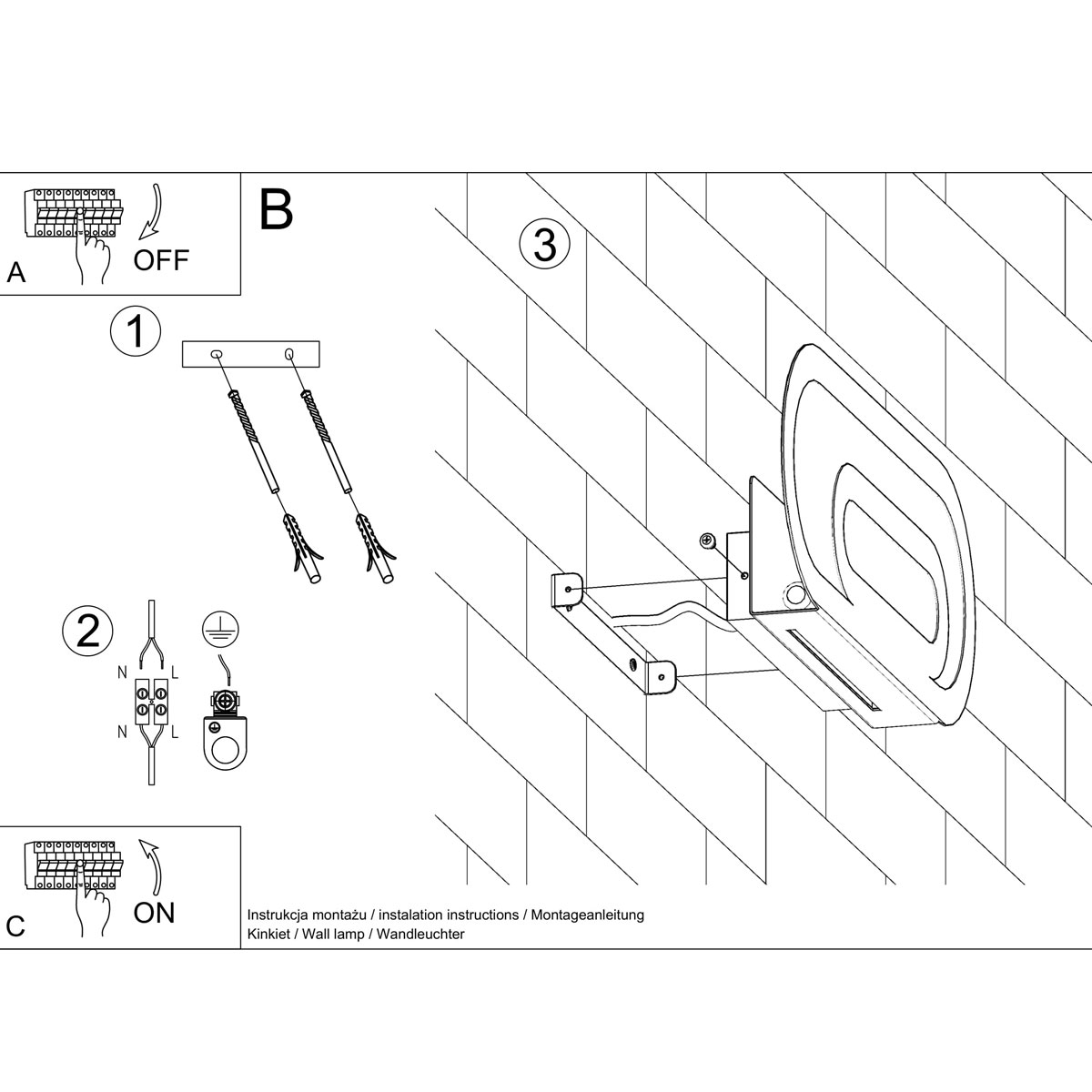 A

OFF

B

1

2

N L

N L

3

C

ON

Instrukcja montażu / instalation instructions / Montageanleitung
Kinkiet / Wall lamp / Wandleuchter