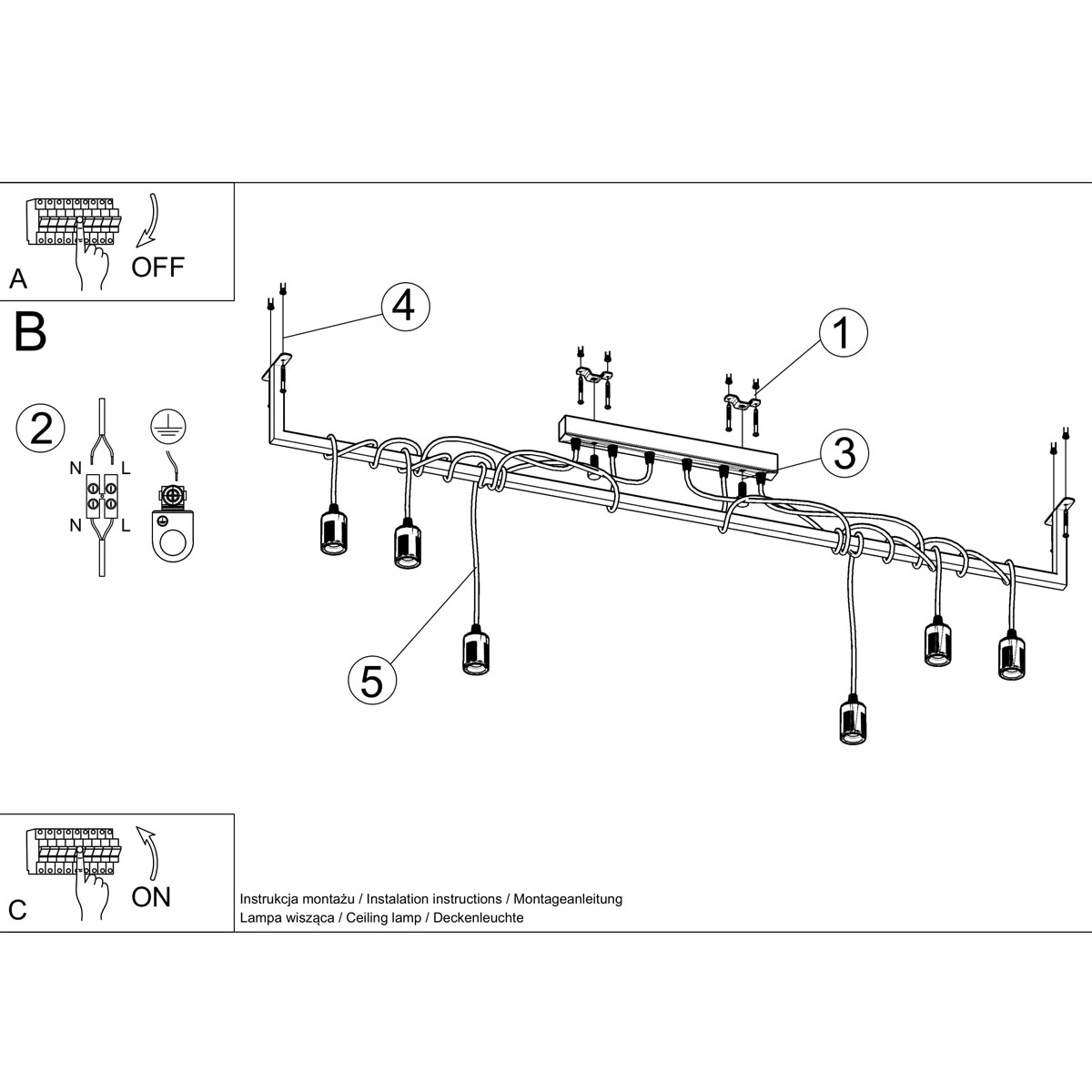 A
OFF

B

2
N L
N L

4
1
3
5

C
ON

Instrukcja montażu / Instalation instructions / Montageanleitung
Lampa wisząca / Ceiling lamp / Deckenleuchte