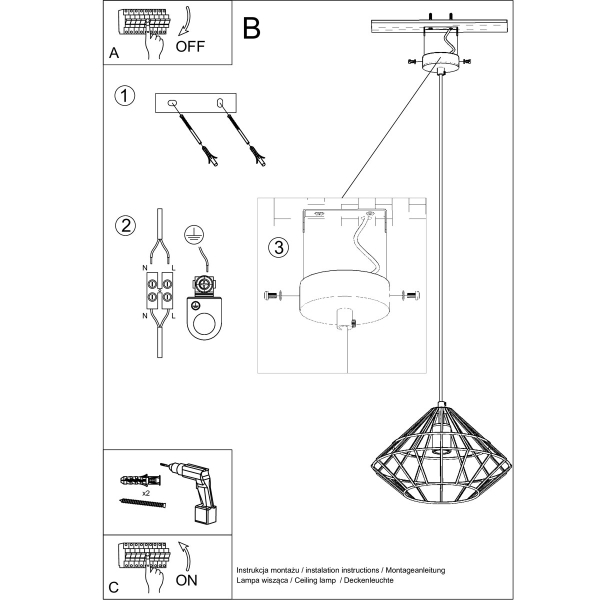 A
OFF
B
1
2
N
L
N
L
3
x2
C
ON
Instrukcja montażu / instalation instructions / Montageanleitung
Lampa wisząca / Ceiling lamp / Deckenleuchte